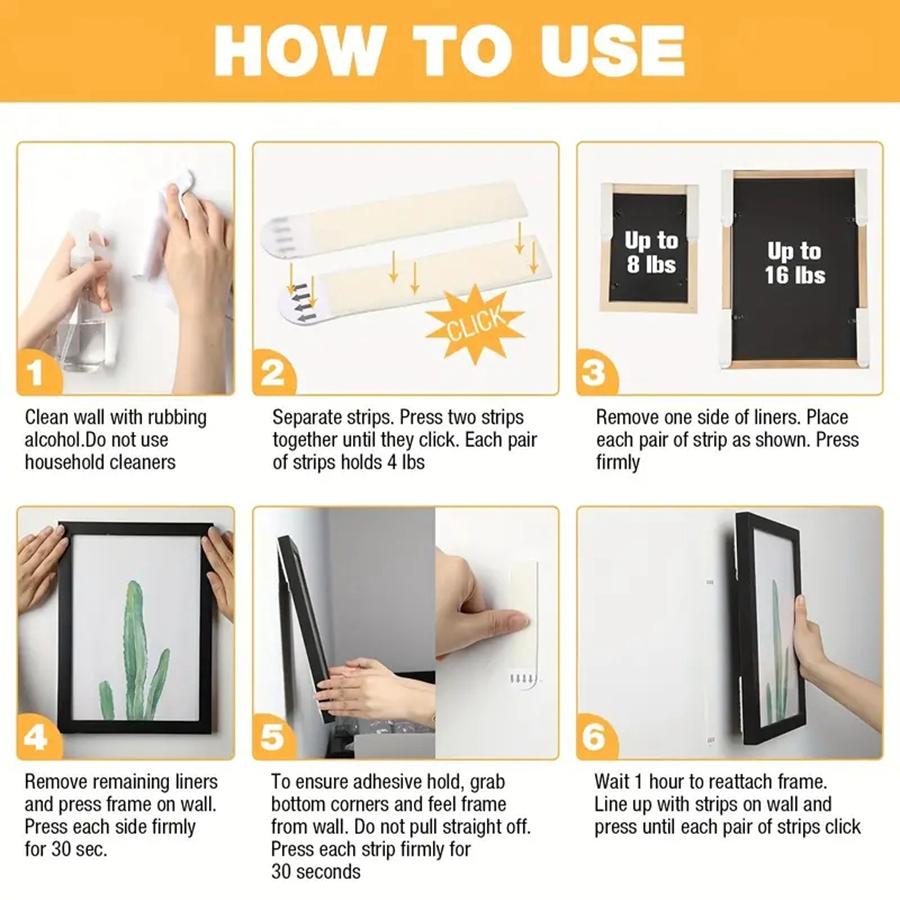 HOW TO USE

1
Clean wall with rubbing alcohol.Do not use household cleaners

CLICK
2
Separate strips. Press two strips together until they click. Each pair of strips holds 4 lbs

Up to 8 lbs
Up to 16 lbs
3
Remove one side of liners. Place each pair of strip as shown. Press firmly

4
Remove remaining liners and press frame on wall. Press each side firmly for 30 sec.

5
To ensure adhesive hold, grab bottom corners and feel frame from wall. Do not pull straight off. Press each strip firmly for 30 seconds

6
Wait 1 hour to reattach frame. Line up with strips on wall and press until each pair of strips click