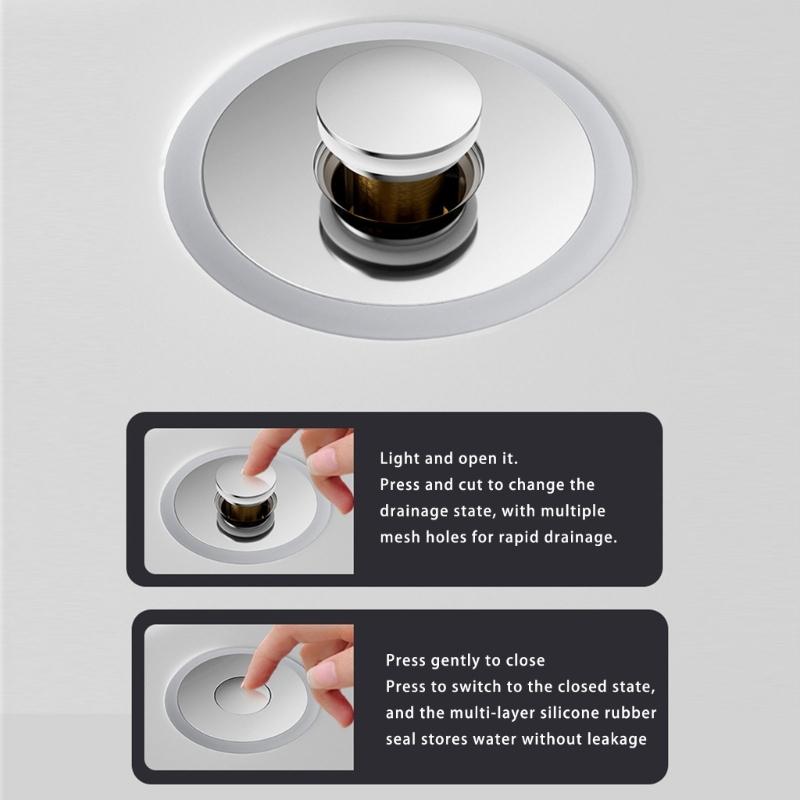 Light and open it.
Press and cut to change the drainage state, with multiple mesh holes for rapid drainage.

Press gently to close
Press to switch to the closed state, and the multi-layer silicone rubber seal stores water without leakage