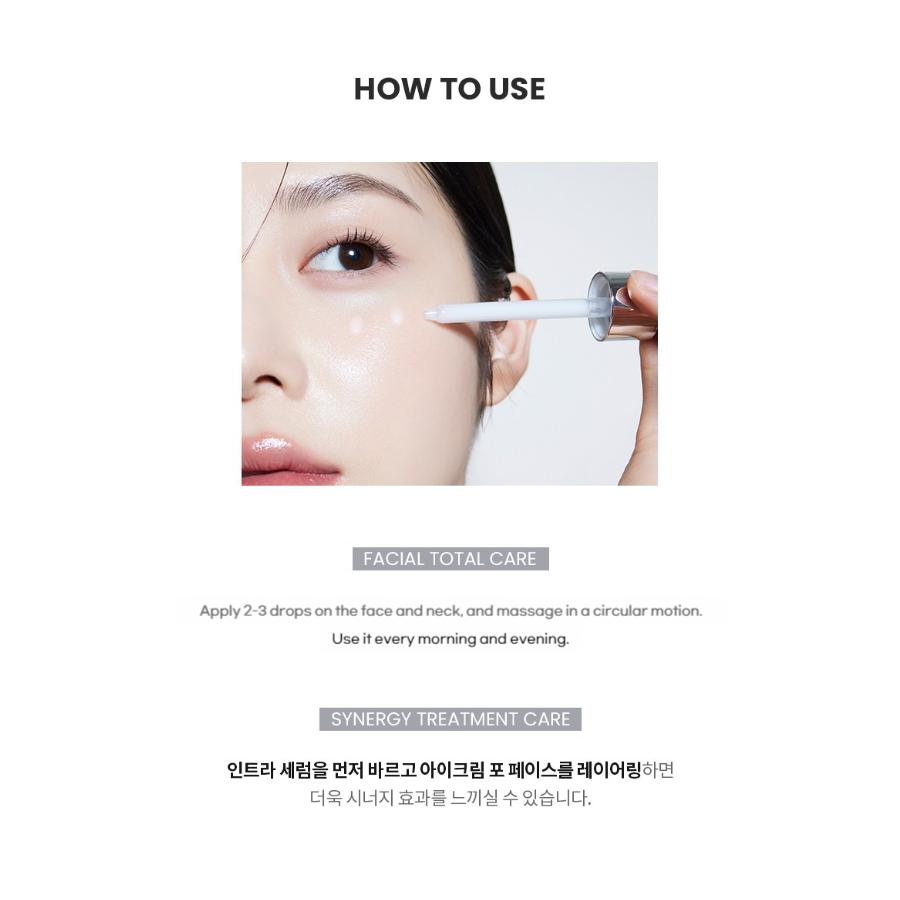 HOW TO USE

FACIAL TOTAL CARE

Apply 2-3 drops on the face and neck, and massage in a circular motion.
Use it every morning and evening.

SYNERGY TREATMENT CARE

인트라 세럼을 먼저 바르고 아이크림 포 페이스를 레이어링하면
더욱 시너지 효과를 느끼실 수 있습니다.