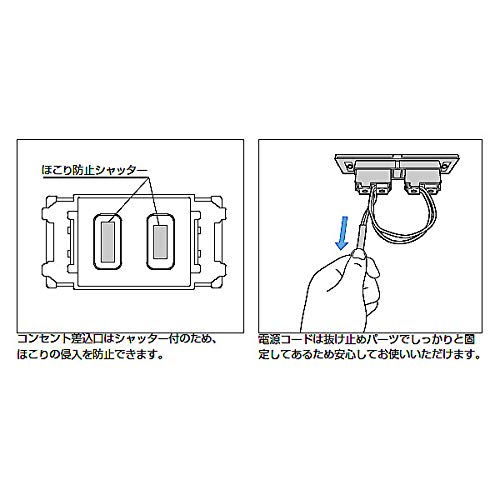 ほこり防止シャッター

コンセント差込口はシャッター付のため、ほこりの侵入を防止できます。

電源コードは抜け止めパーツでしっかりと固定してあるため安心してお使いいただけます。