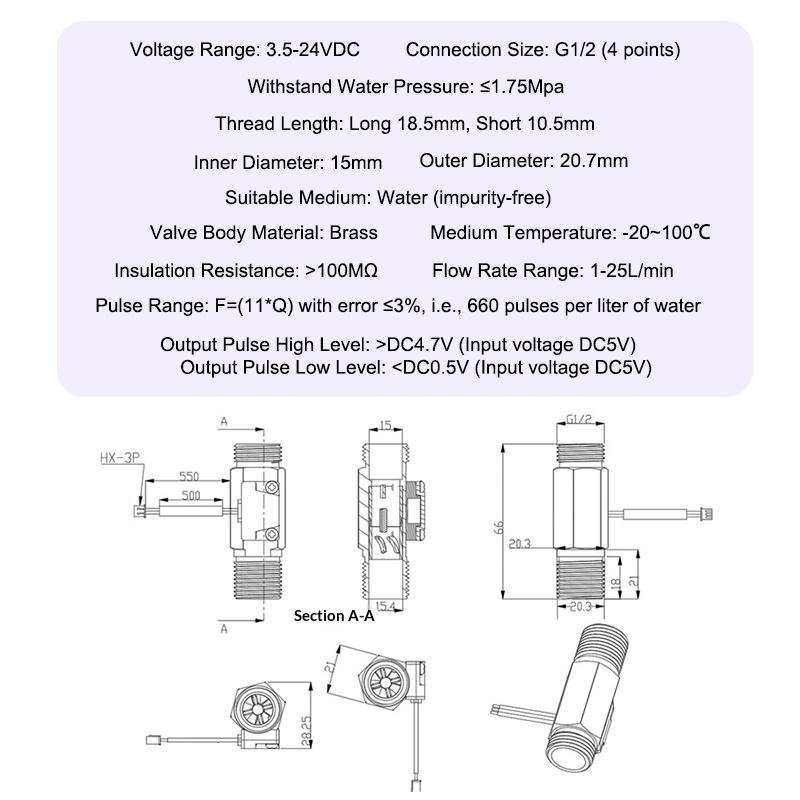 Voltage Range: 3.5-24VDC Connection Size: G1/2 (4 points)

Withstand Water Pressure: ≤1.75Mpa

Thread Length: Long 18.5mm, Short 10.5mm

Inner Diameter: 15mm Outer Diameter: 20.7mm

Suitable Medium: Water (impurity-free)

Valve Body Material: Brass Medium Temperature: -20~100℃

Insulation Resistance: >100MΩ Flow Rate Range: 1-25L/min

Pulse Range: F=(11*Q) with error ≤3%, i.e., 660 pulses per liter of water

Output Pulse High Level: >DC4.7V (Input voltage DC5V)
Output Pulse Low Level: <DC0.5V (Input voltage DC5V)

A
HX-3P
550
500
A
15
15.4
Section A-A
G1/2
66
20.3
18
21
20.3
21
28.25