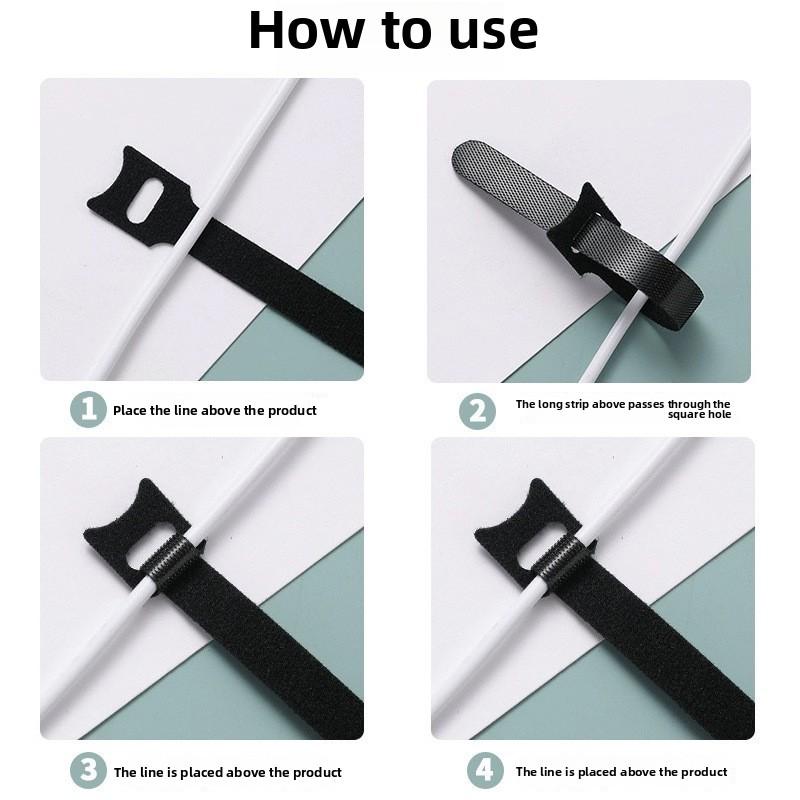 How to use

1 Place the line above the product

2 The long strip above passes through the square hole

3 The line is placed above the product

4 The line is placed above the product