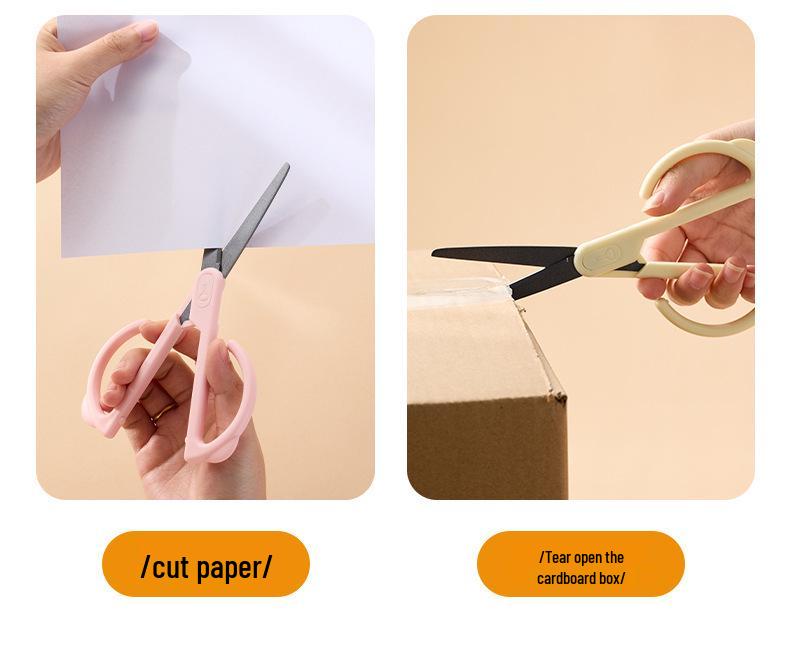 /cut paper/

/Tear open the cardboard box/