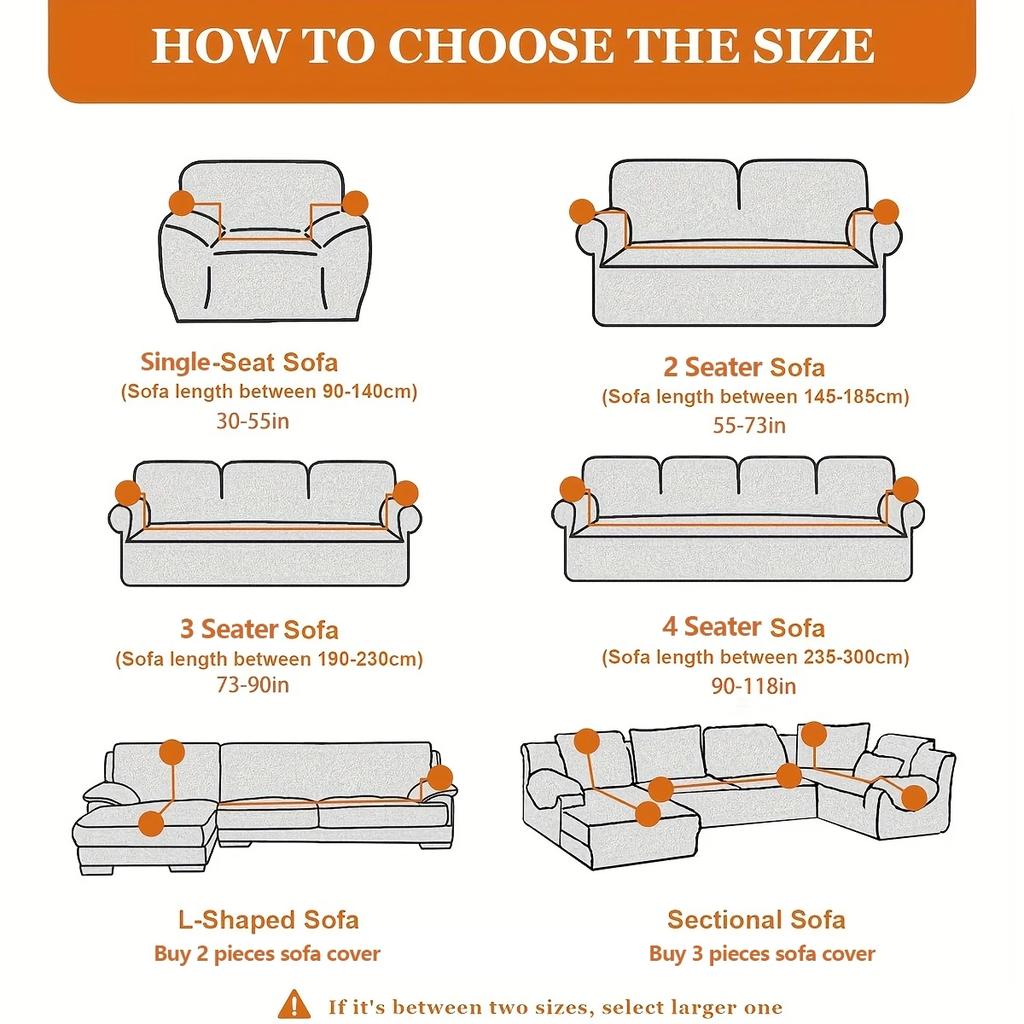 HOW TO CHOOSE THE SIZE

Single-Seat Sofa
(Sofa length between 90-140cm)
30-55in

2 Seater Sofa
(Sofa length between 145-185cm)
55-73in

3 Seater Sofa
(Sofa length between 190-230cm)
73-90in

4 Seater Sofa
(Sofa length between 235-300cm)
90-118in

L-Shaped Sofa
Buy 2 pieces sofa cover

Sectional Sofa
Buy 3 pieces sofa cover

If it's between two sizes, select larger one