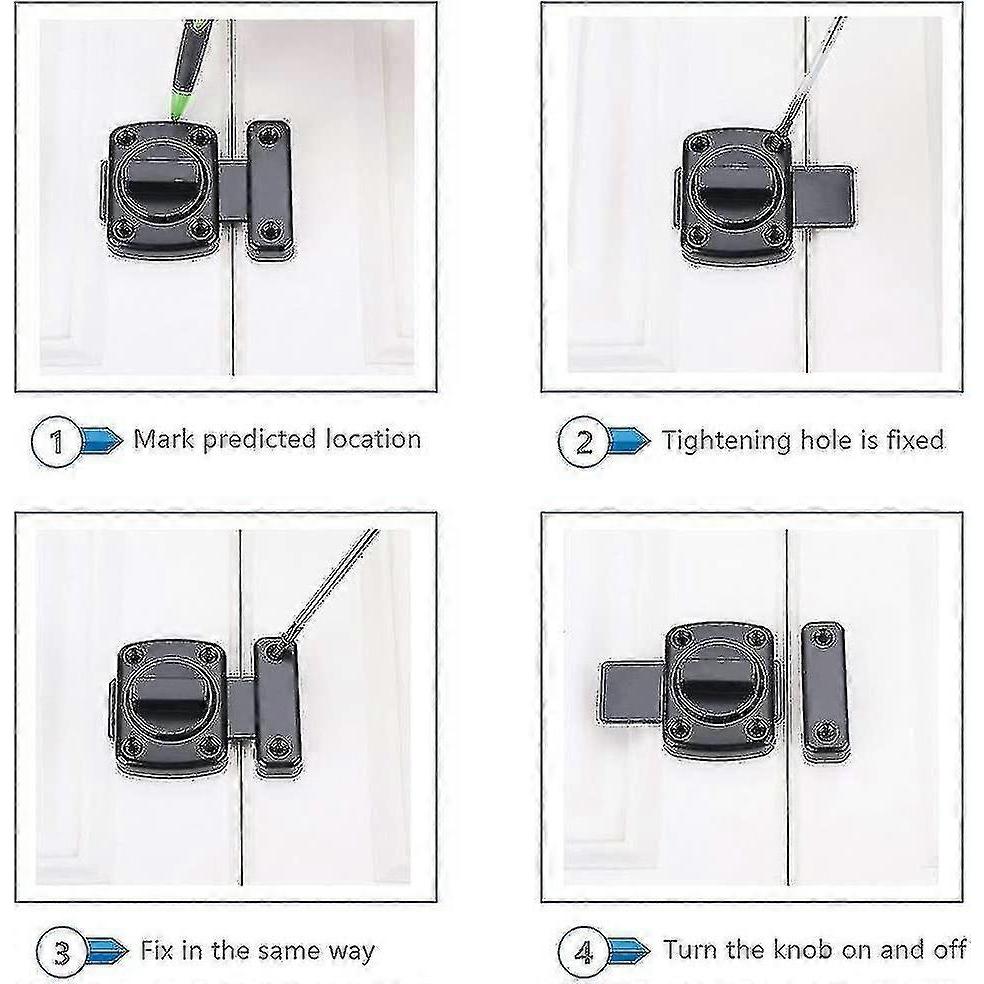 1 Mark predicted location

2 Tightening hole is fixed

3 Fix in the same way

4 Turn the knob on and off