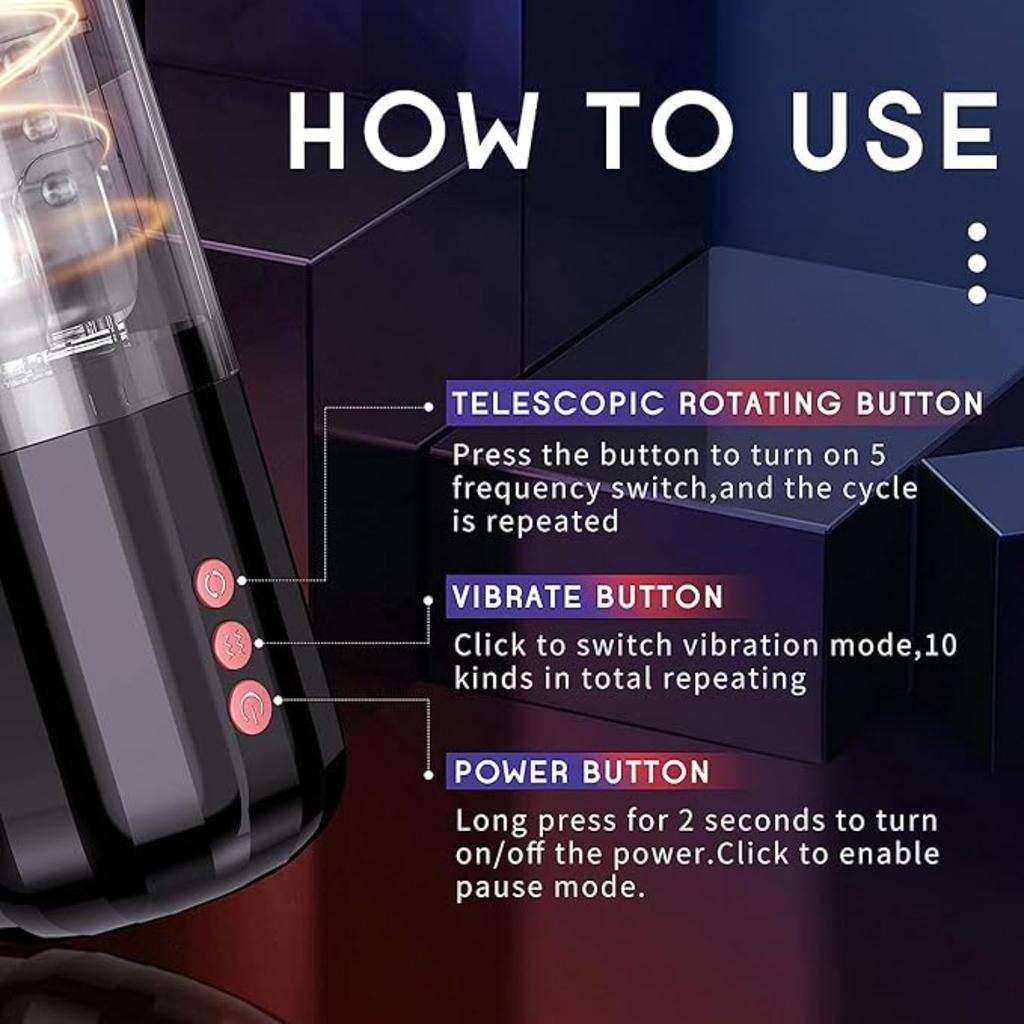 HOW TO USE

TELESCOPIC ROTATING BUTTON
Press the button to turn on 5 frequency switch,and the cycle is repeated

VIBRATE BUTTON
Click to switch vibration mode,10 kinds in total repeating

POWER BUTTON
Long press for 2 seconds to turn on/off the power.Click to enable pause mode.