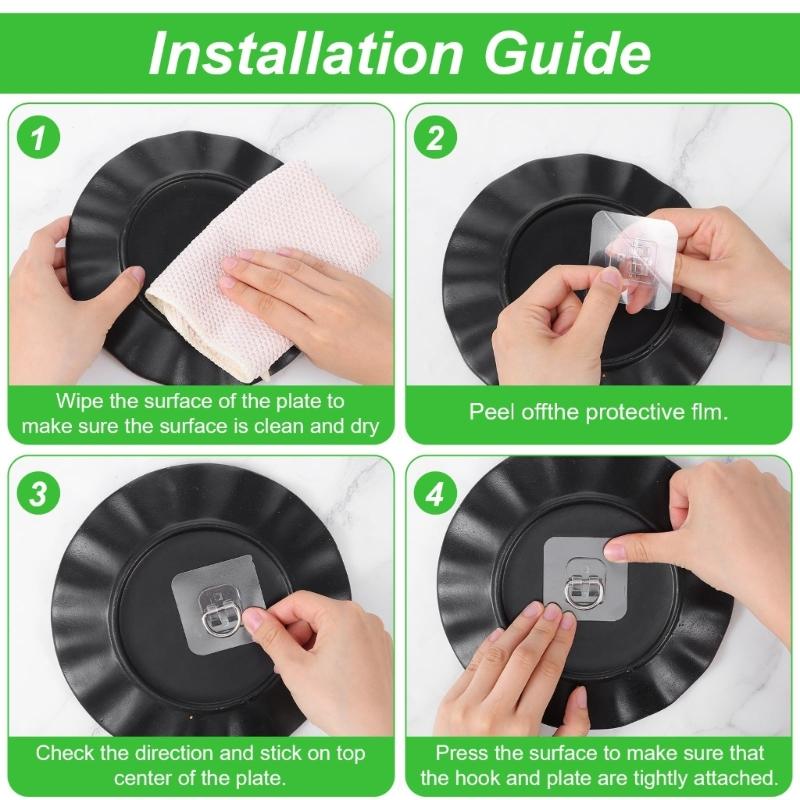 Installation Guide

1

Wipe the surface of the plate to make sure the surface is clean and dry

2

Peel offthe protective flm.

3

Check the direction and stick on top center of the plate.

4

Press the surface to make sure that the hook and plate are tightly attached.