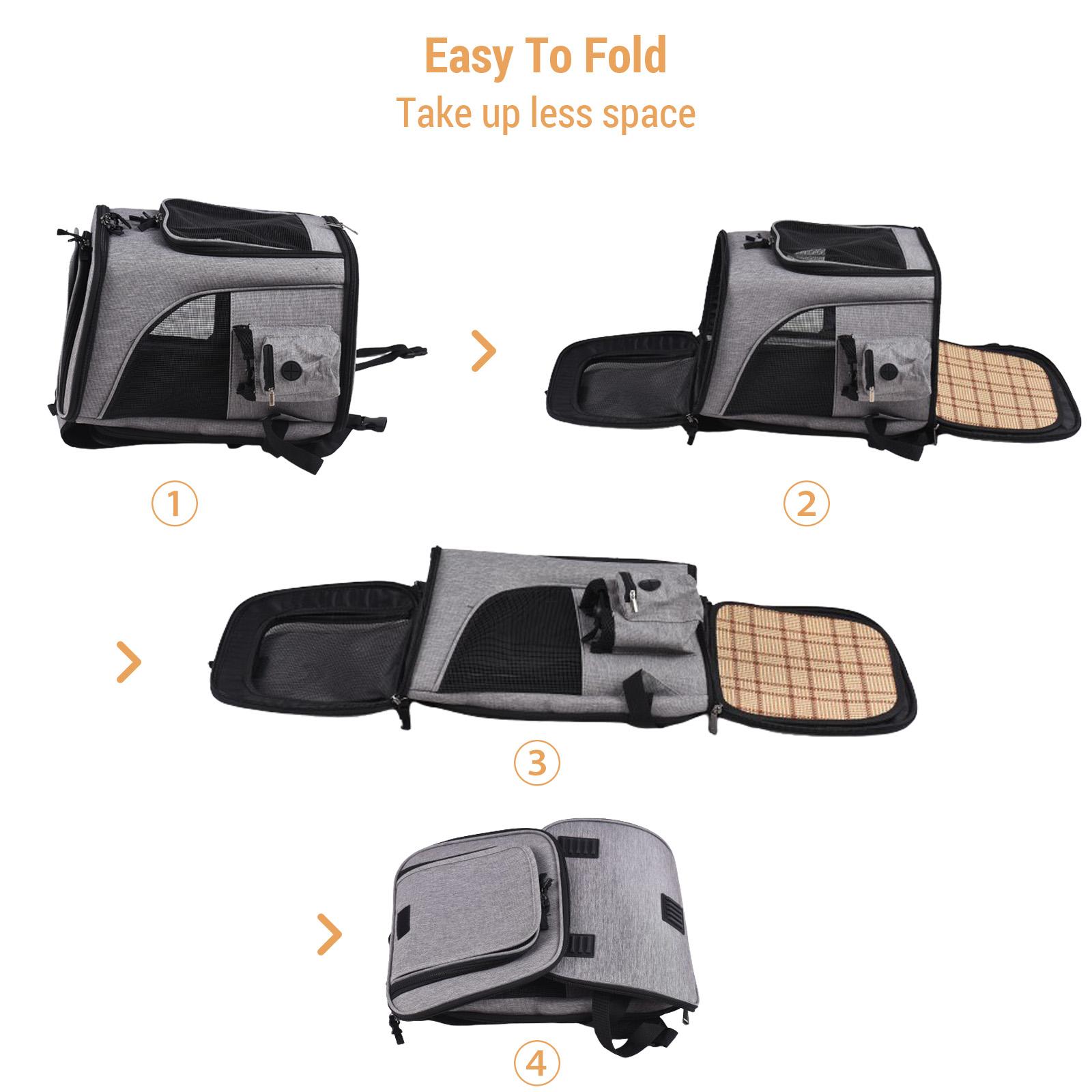 Easy To Fold
Take up less space

①

②

③

④