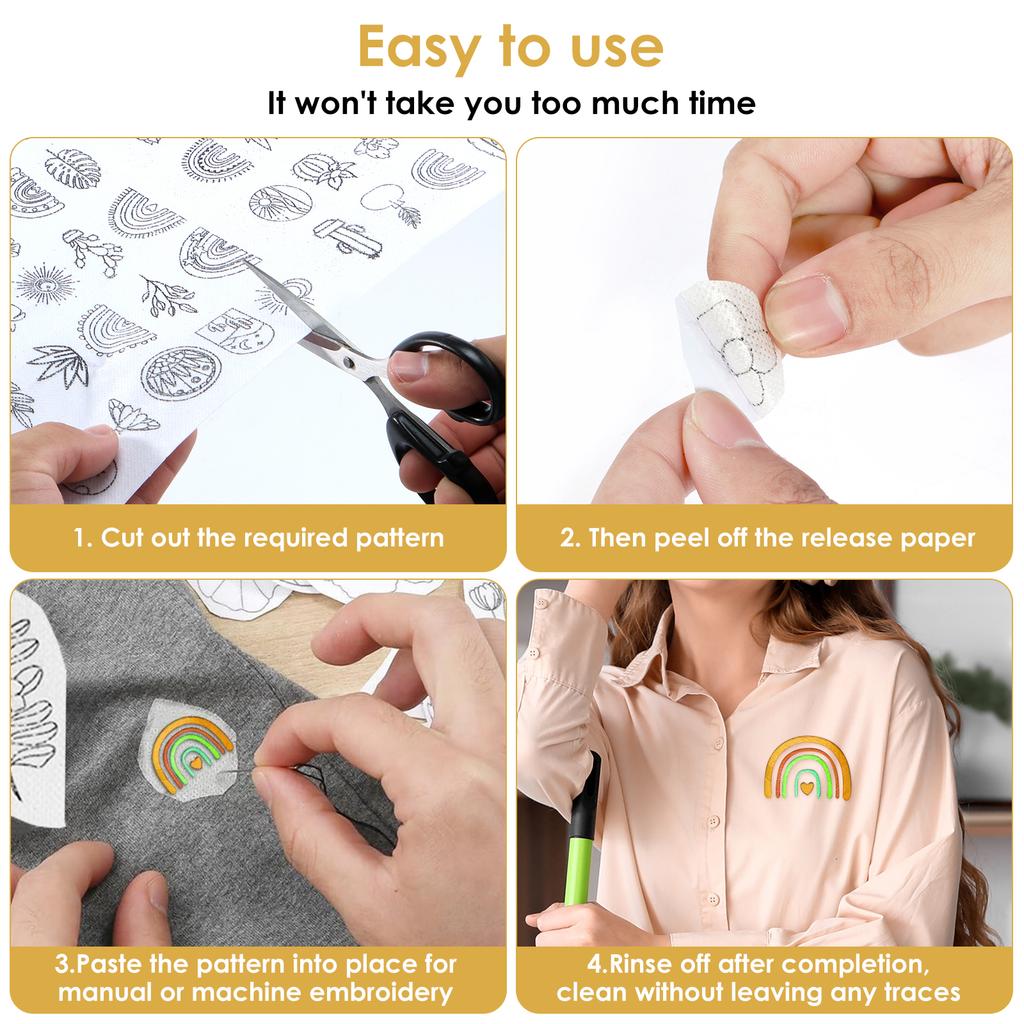 Easy to use

It won't take you too much time

1. Cut out the required pattern

2. Then peel off the release paper

3.Paste the pattern into place for manual or machine embroidery

4.Rinse off after completion, clean without leaving any traces