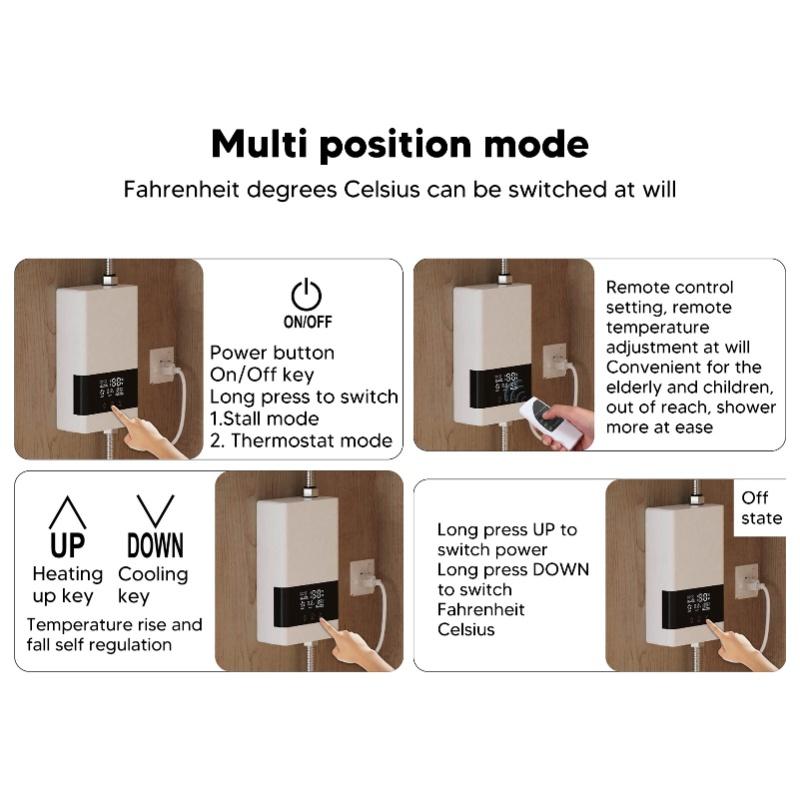 Multi position mode

Fahrenheit degrees Celsius can be switched at will

ON/OFF

Power button
On/Off key
Long press to switch
1.Stall mode
2. Thermostat mode

Remote control setting, remote temperature adjustment at will
Convenient for the elderly and children, out of reach, shower more at ease

UP
Heating up key

DOWN
Cooling key

Temperature rise and fall self regulation

Long press UP to switch power
Long press DOWN to switch Fahrenheit Celsius

Off state