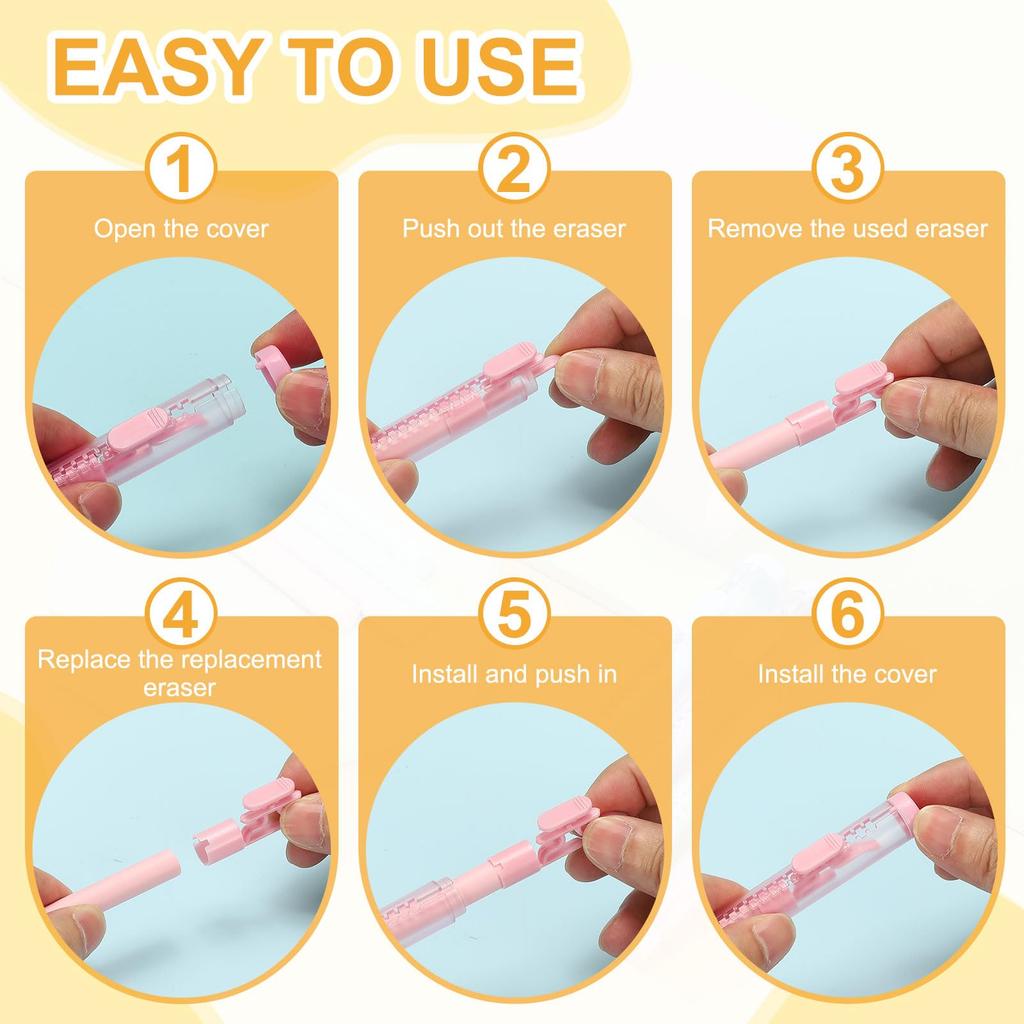 EASY TO USE

1
Open the cover

2
Push out the eraser

3
Remove the used eraser

4
Replace the replacement eraser

5
Install and push in

6
Install the cover