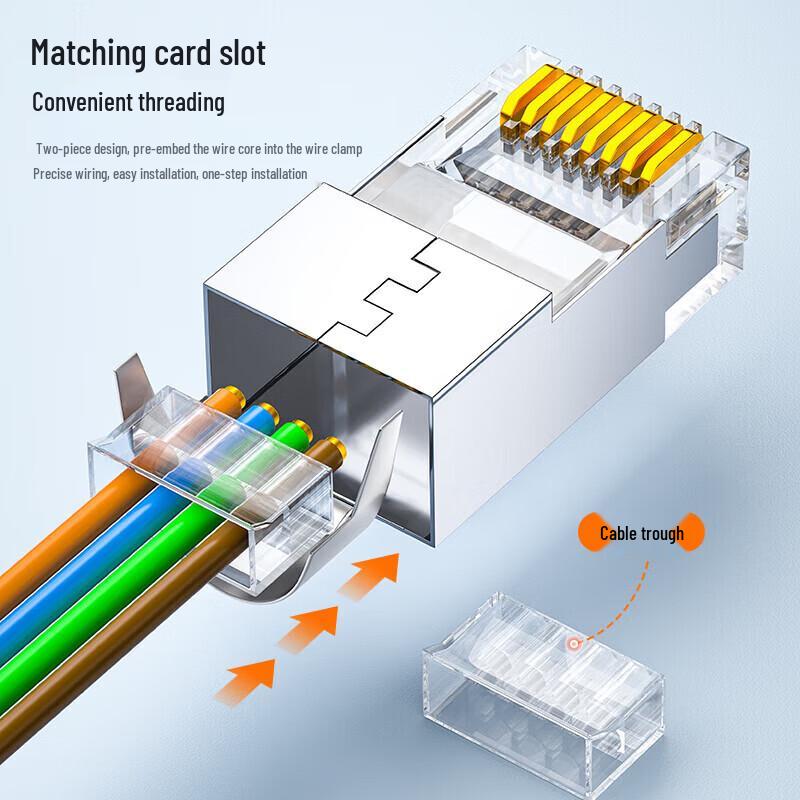 Matching card slot

Convenient threading

Two-piece design, pre-embed the wire core into the wire clamp
Precise wiring, easy installation, one-step installation

Cable trough