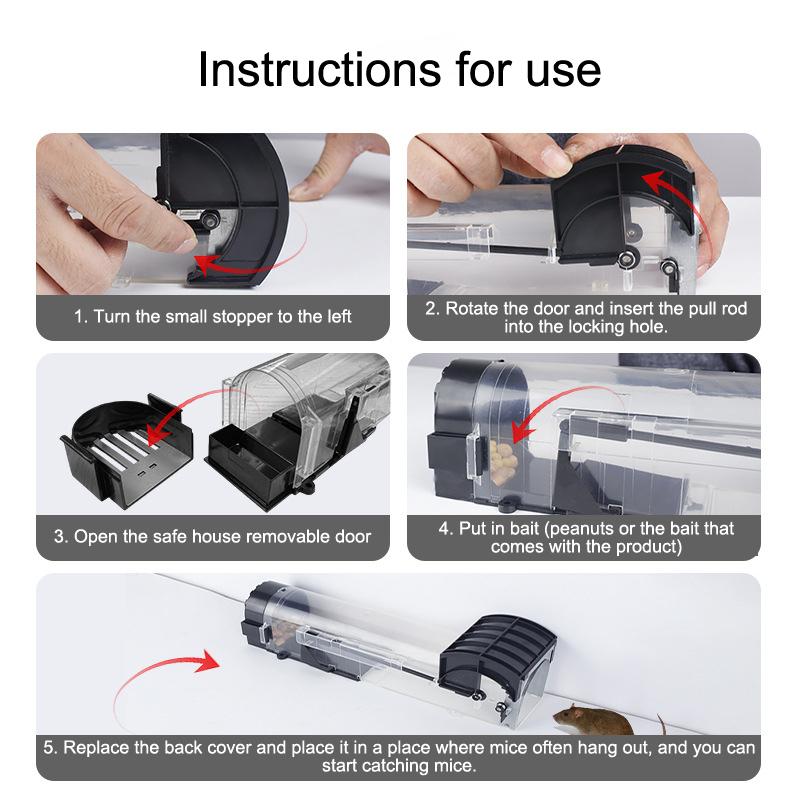 Instructions for use

1. Turn the small stopper to the left

2. Rotate the door and insert the pull rod into the locking hole.

3. Open the safe house removable door

4. Put in bait (peanuts or the bait that comes with the product)

5. Replace the back cover and place it in a place where mice often hang out, and you can start catching mice.