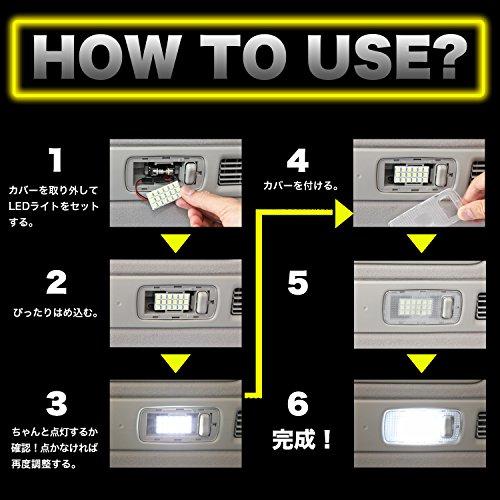 HOW TO USE?

1
カバーを取り外してLEDライトをセットする。

2
ぴったりはめ込む。

3
ちゃんと点灯するか確認！点かなければ再度調整する。

4
カバーを付ける。

5

6
完成！