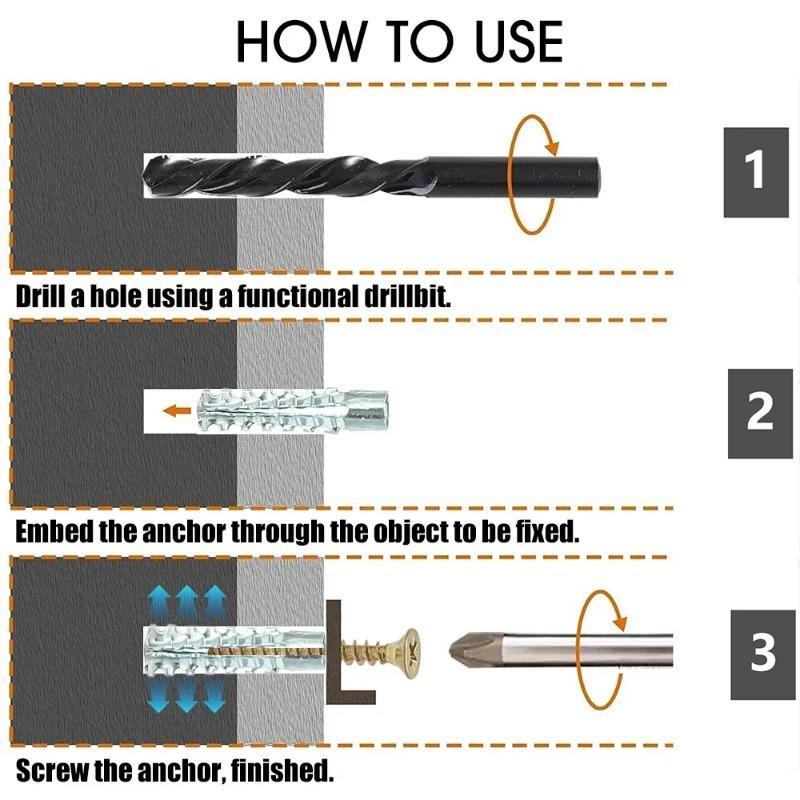 HOW TO USE

1

Drill a hole using a functional drillbit.

2

Embed the anchor through the object to be fixed.

3

Screw the anchor, finished.