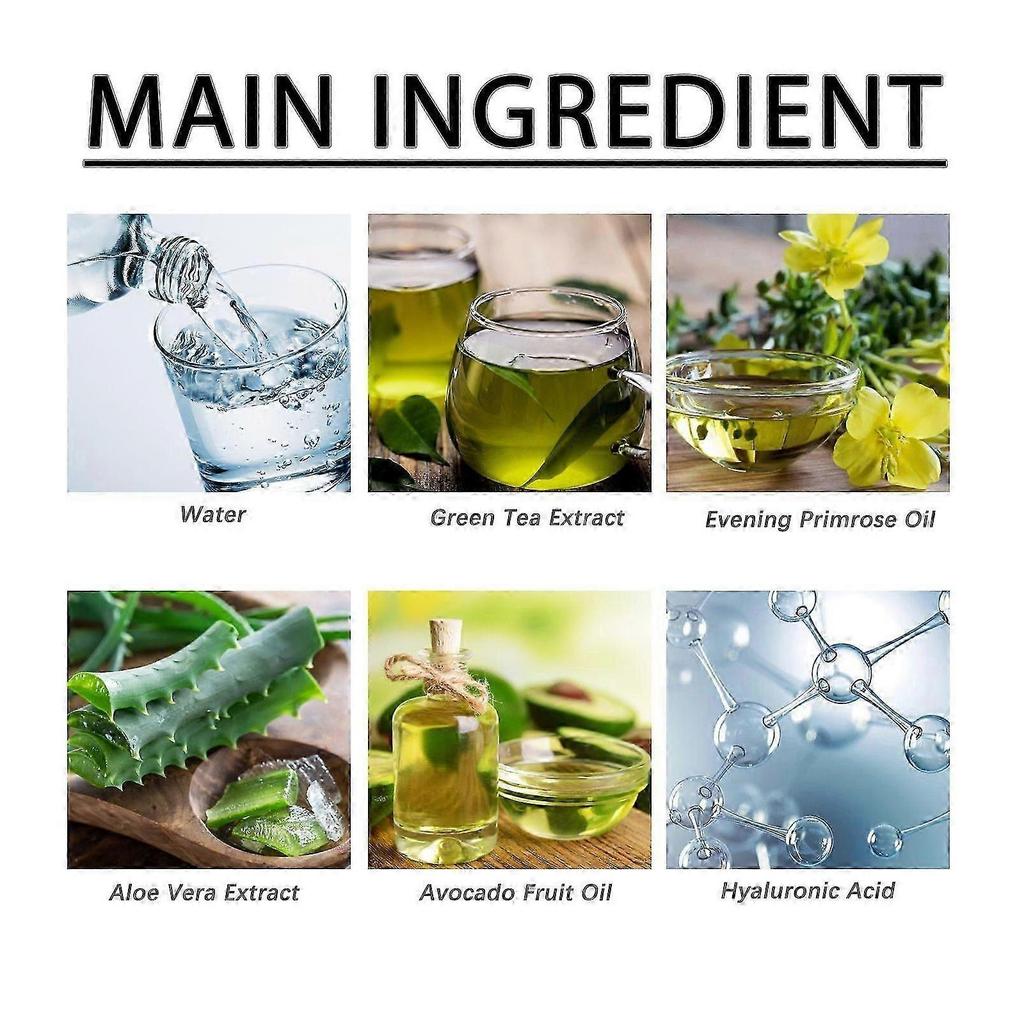 MAIN INGREDIENT

Water

Green Tea Extract

Evening Primrose Oil

Aloe Vera Extract

Avocado Fruit Oil

Hyaluronic Acid