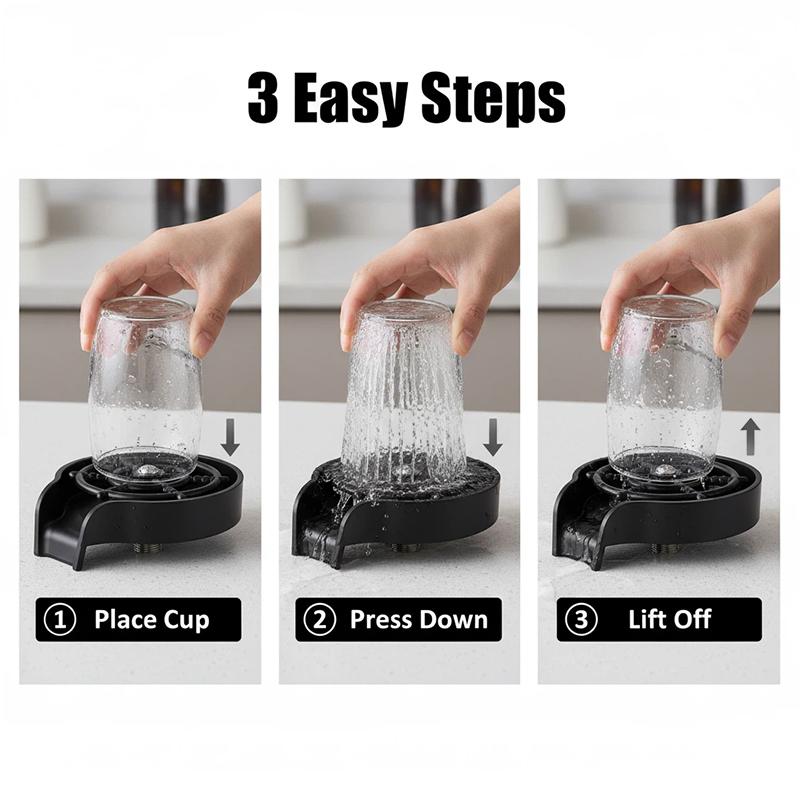 3 Easy Steps

① Place Cup

② Press Down

③ Lift Off