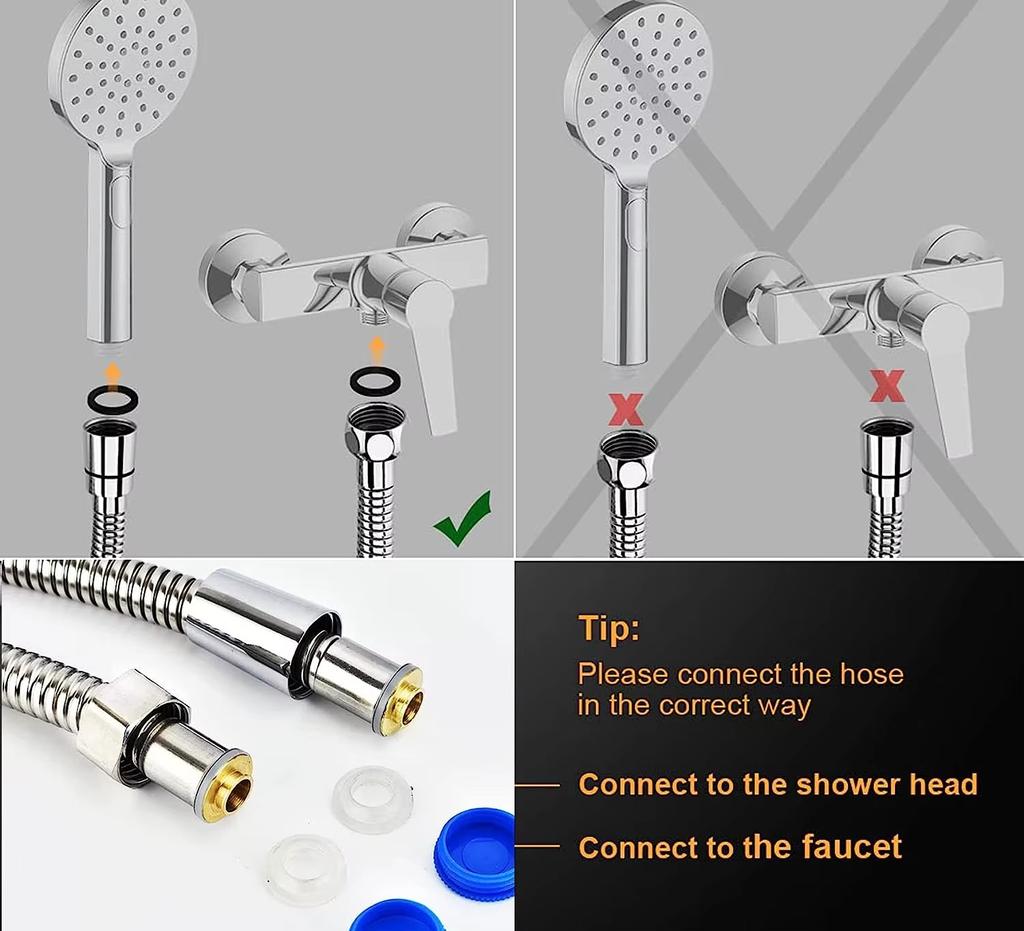 Tip:
Please connect the hose in the correct way

Connect to the shower head

Connect to the faucet