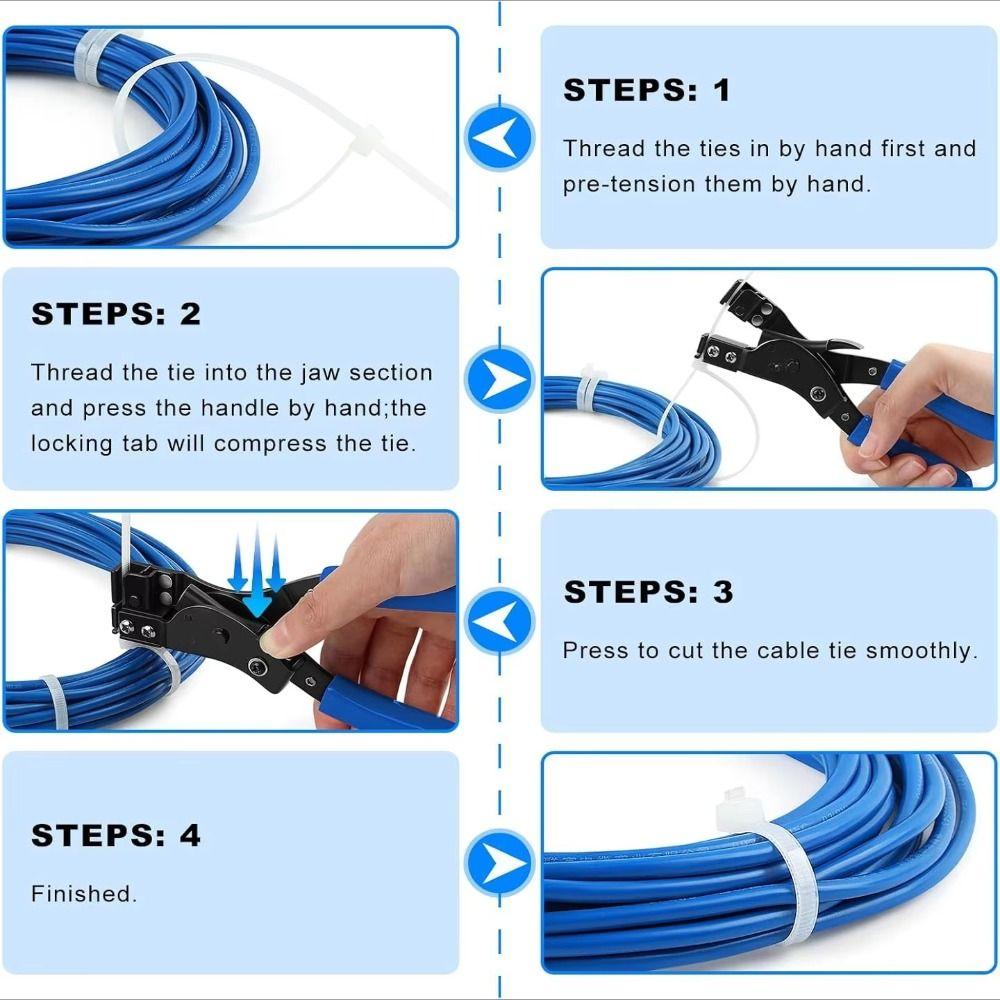 STEPS: 1

Thread the ties in by hand first and pre-tension them by hand.

STEPS: 2

Thread the tie into the jaw section and press the handle by hand;the locking tab will compress the tie.

STEPS: 3

Press to cut the cable tie smoothly.

STEPS: 4

Finished.