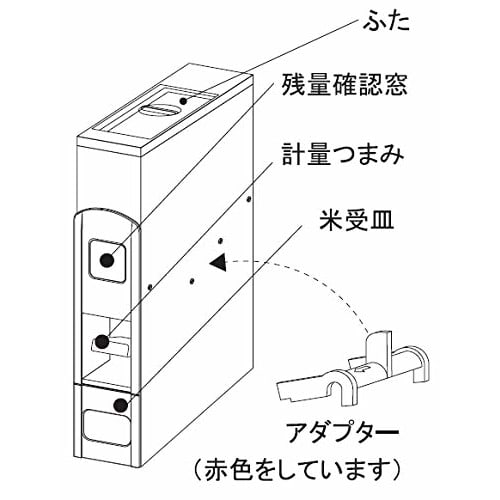 ふた

残量確認窓

計量つまみ

米受皿

アダプター
（赤色をしています）