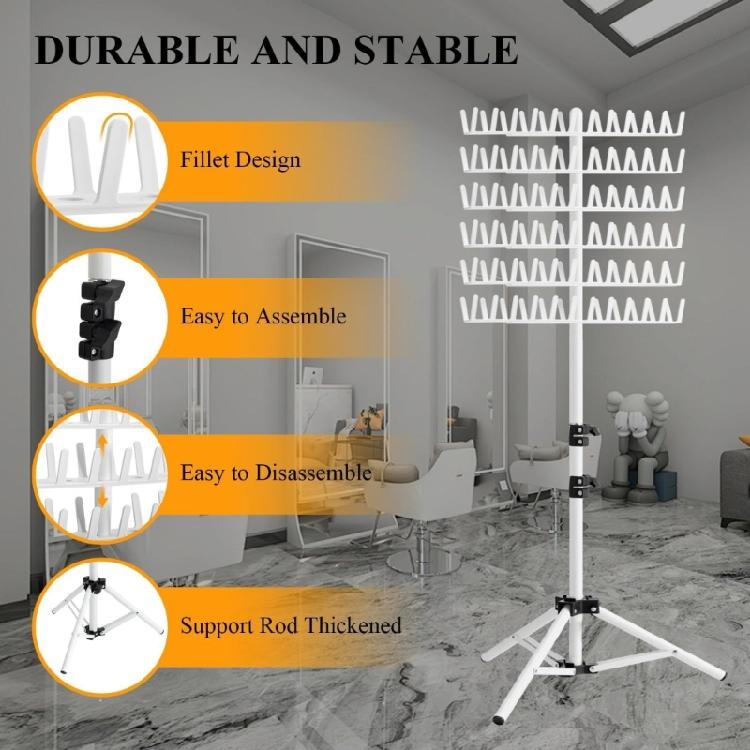 DURABLE AND STABLE

Fillet Design

Easy to Assemble

Easy to Disassemble

Support Rod Thickened