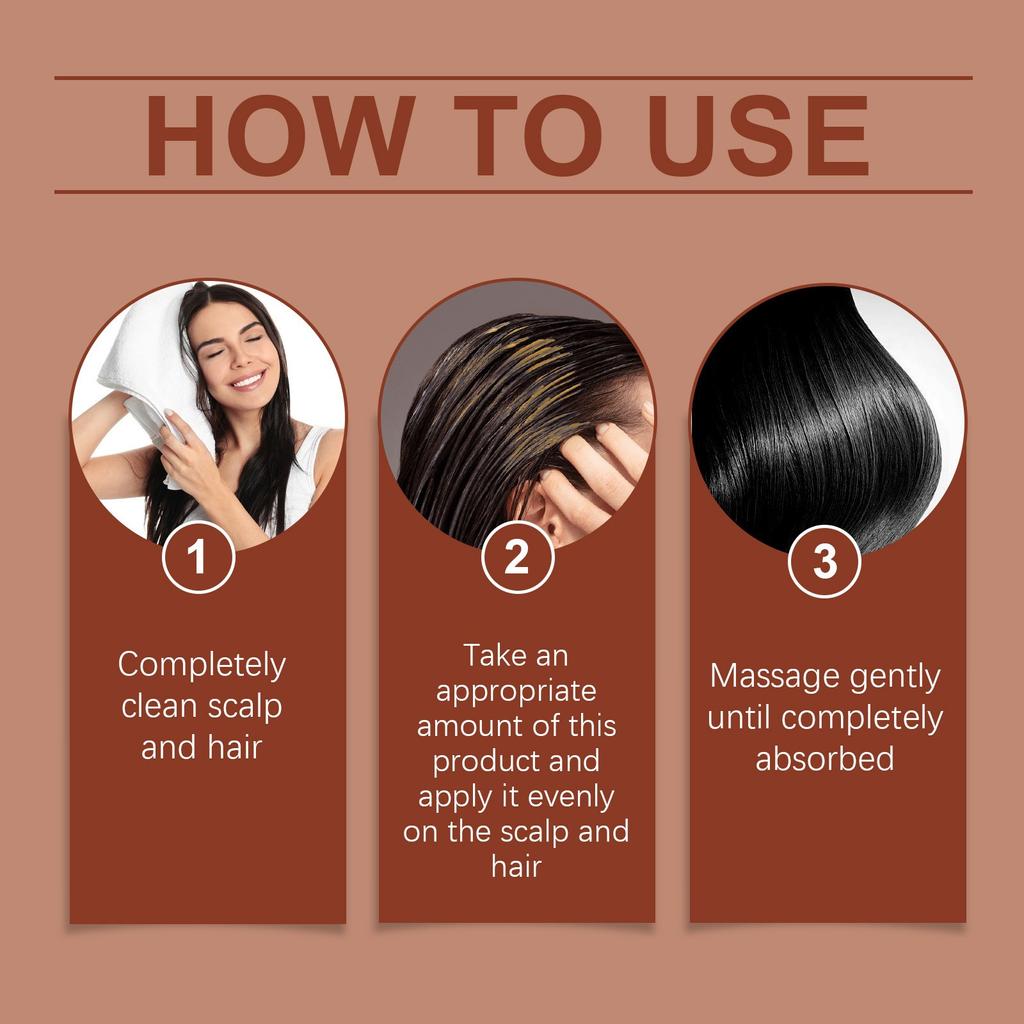 HOW TO USE

1

Completely clean scalp and hair

2

Take an appropriate amount of this product and apply it evenly on the scalp and hair

3

Massage gently until completely absorbed