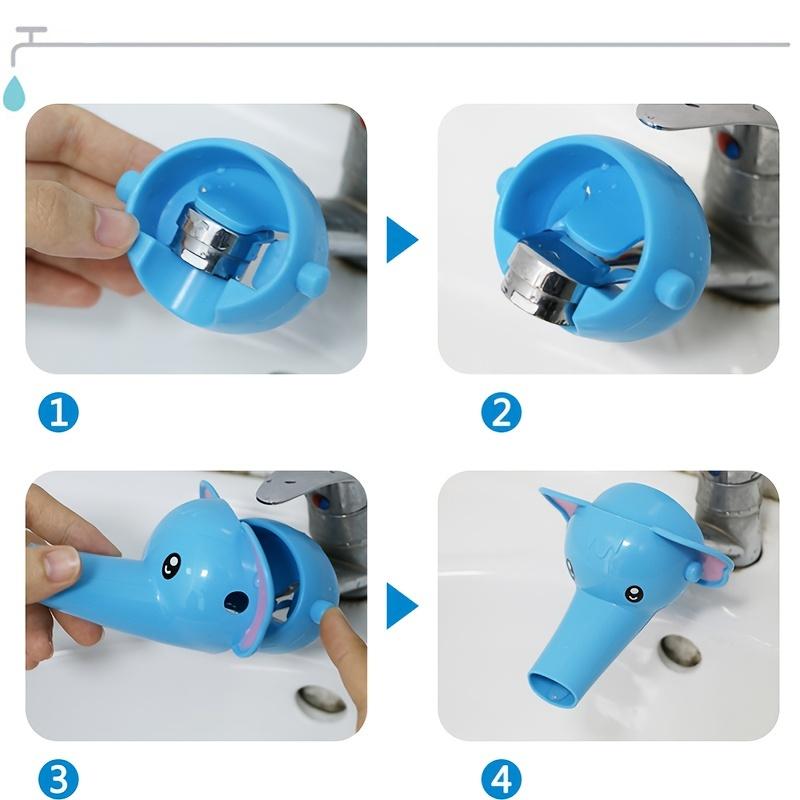 1

2

3

4