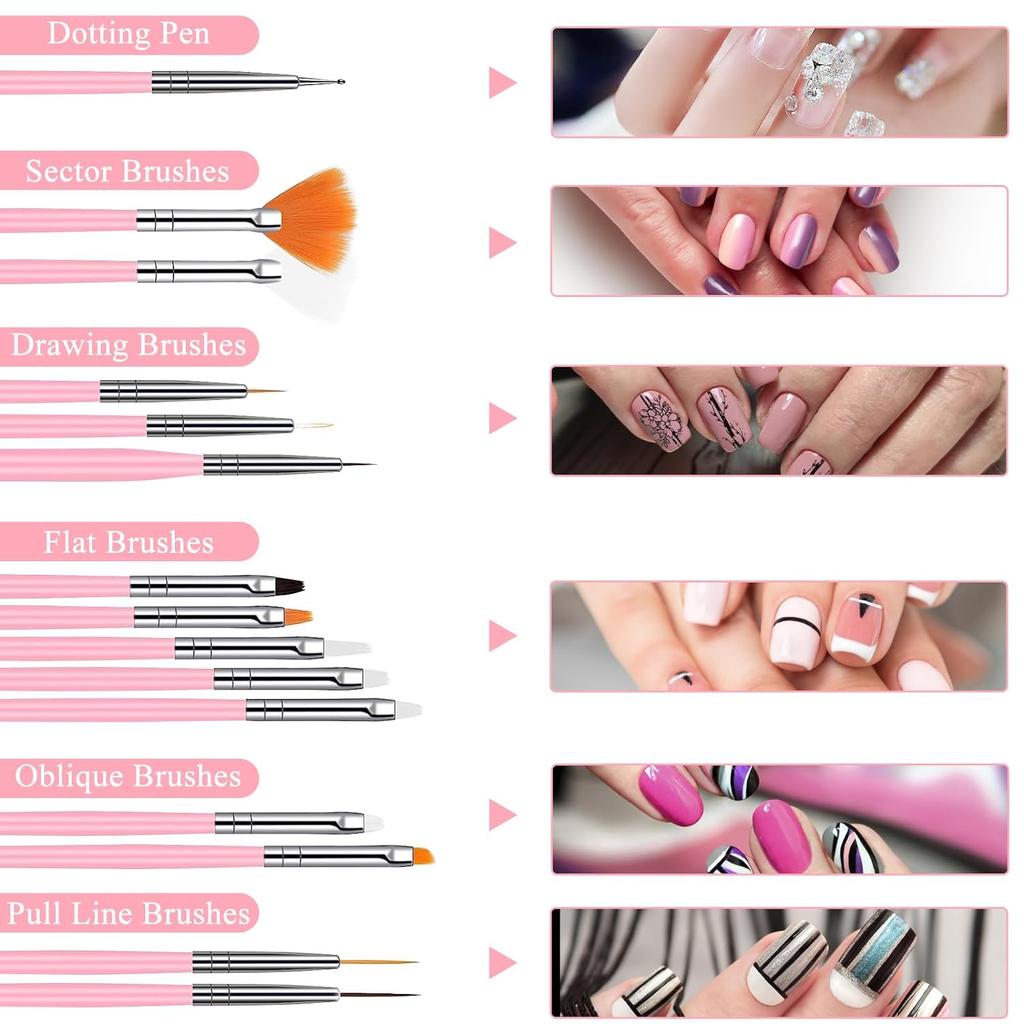 Dotting Pen

Sector Brushes

Drawing Brushes

Flat Brushes

Oblique Brushes

Pull Line Brushes