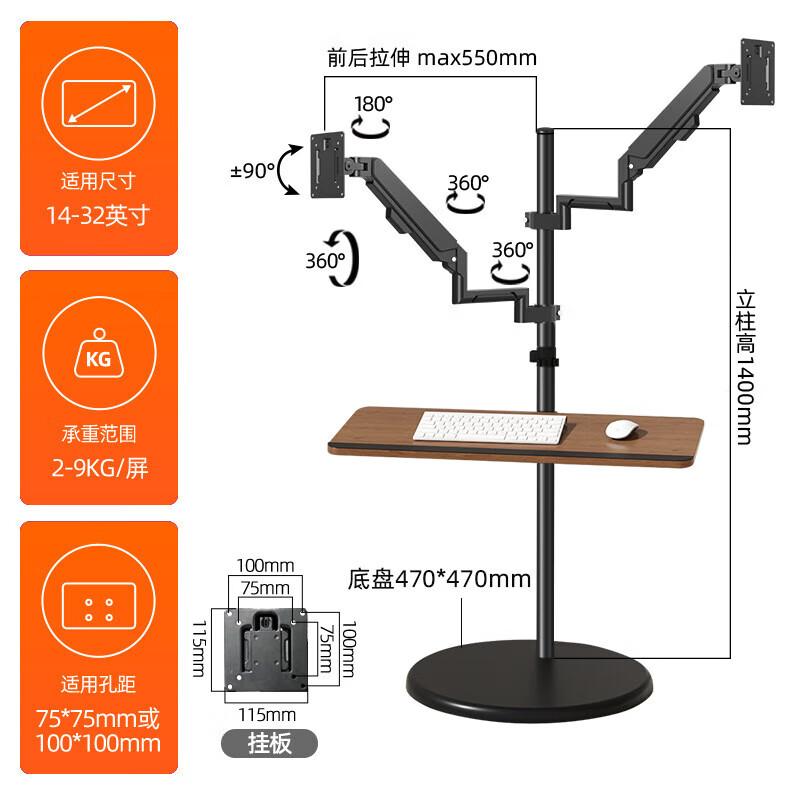 适用尺寸
14-32英寸

KG
承重范围
2-9KG/屏

适用孔距
75*75mm或
100*100mm

前后拉伸 max550mm

180°
±90°
360°
360°
360°

立柱高1400mm

底盘470*470mm

100mm
75mm
115mm
75mm
100mm
115mm
挂板