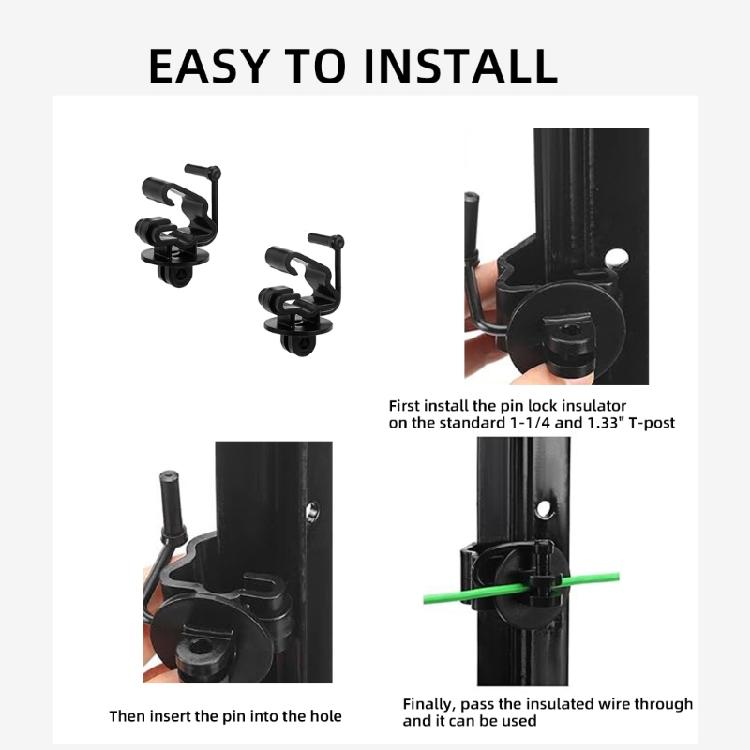 EASY TO INSTALL

First install the pin lock insulator on the standard 1-1/4 and 1.33" T-post

Then insert the pin into the hole

Finally, pass the insulated wire through and it can be used