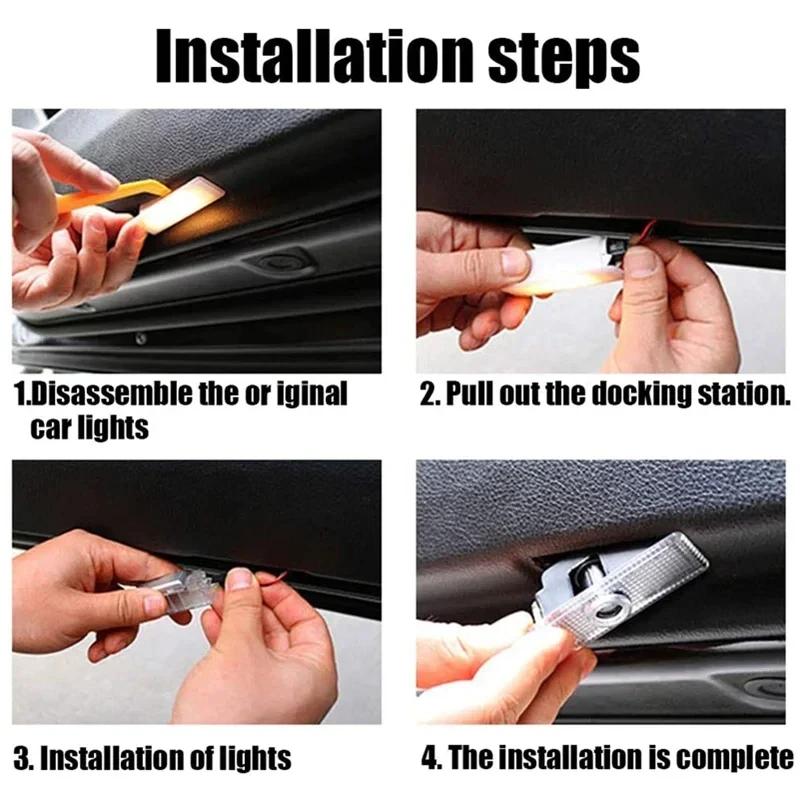 Installation steps

1.Disassemble the or iginal car lights

2. Pull out the docking station.

3. Installation of lights

4. The installation is complete