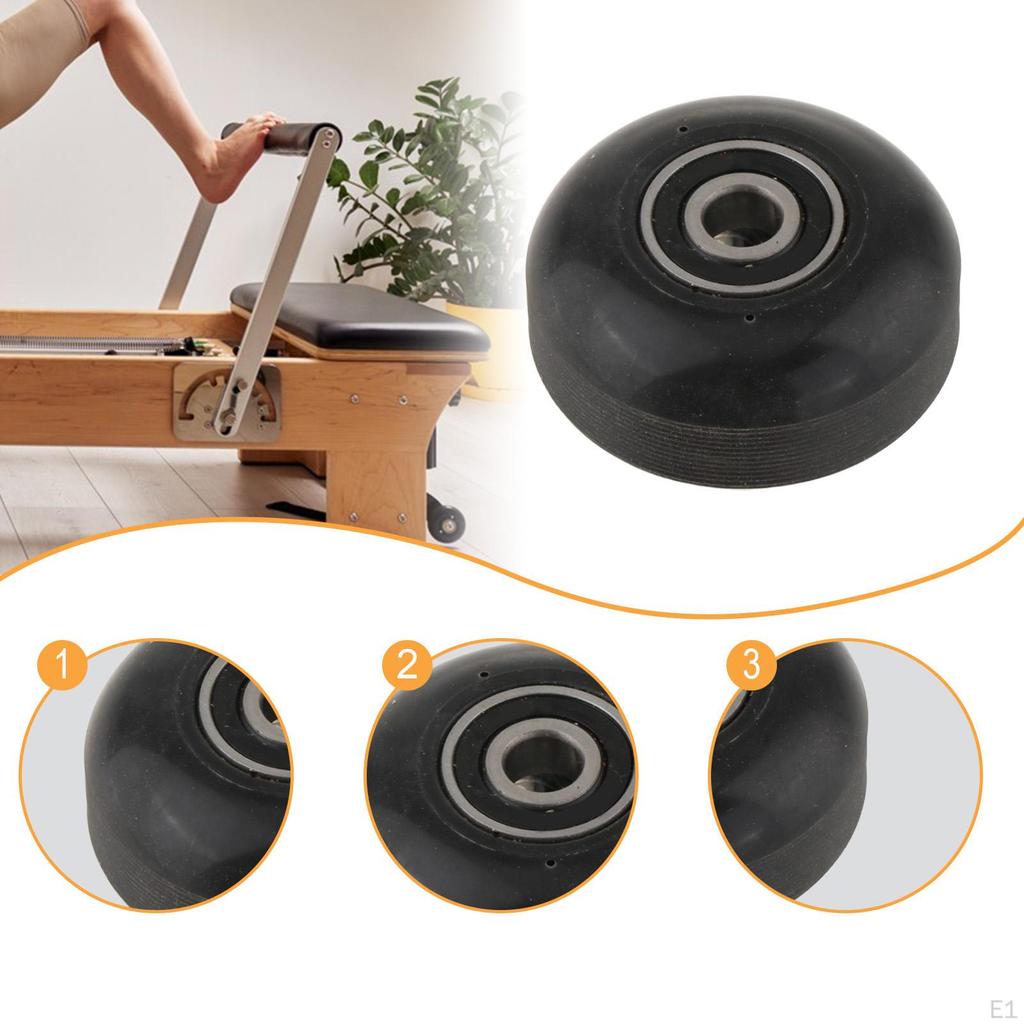 1

2

3

E1