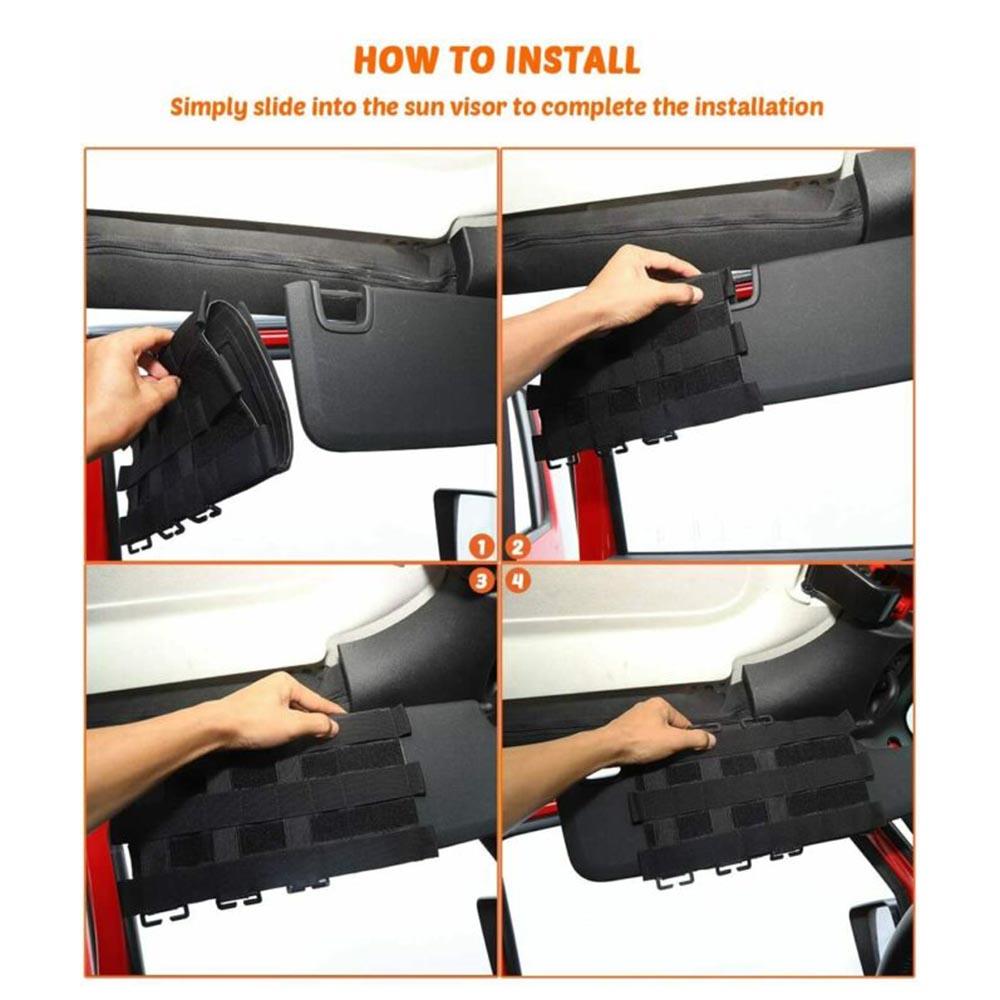 HOW TO INSTALL

Simply slide into the sun visor to complete the installation

1 2
3 4