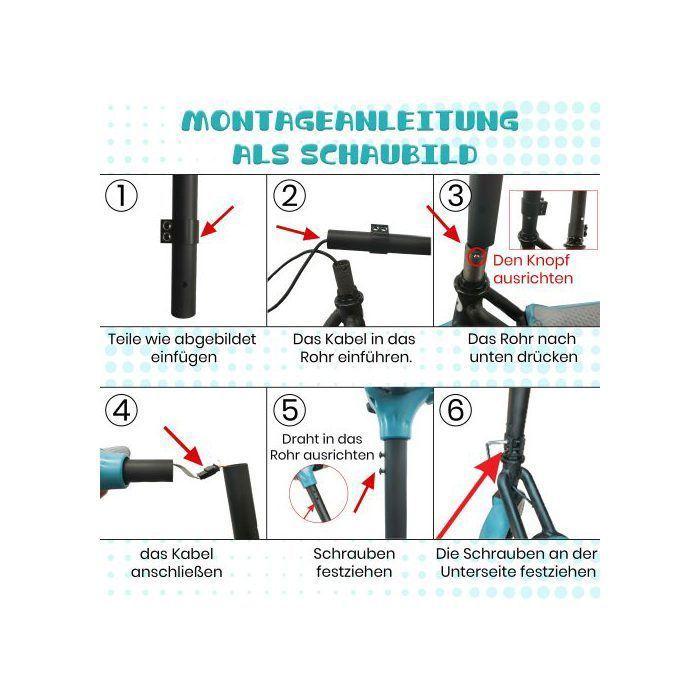 MONTAGEANLEITUNG ALS SCHAUBILD

①

Teile wie abgebildet einfügen

②

Das Kabel in das Rohr einführen.

③

Den Knopf ausrichten

Das Rohr nach unten drücken

④

das Kabel anschließen

⑤

Draht in das Rohr ausrichten

Schrauben festziehen

⑥

Die Schrauben an der Unterseite festziehen