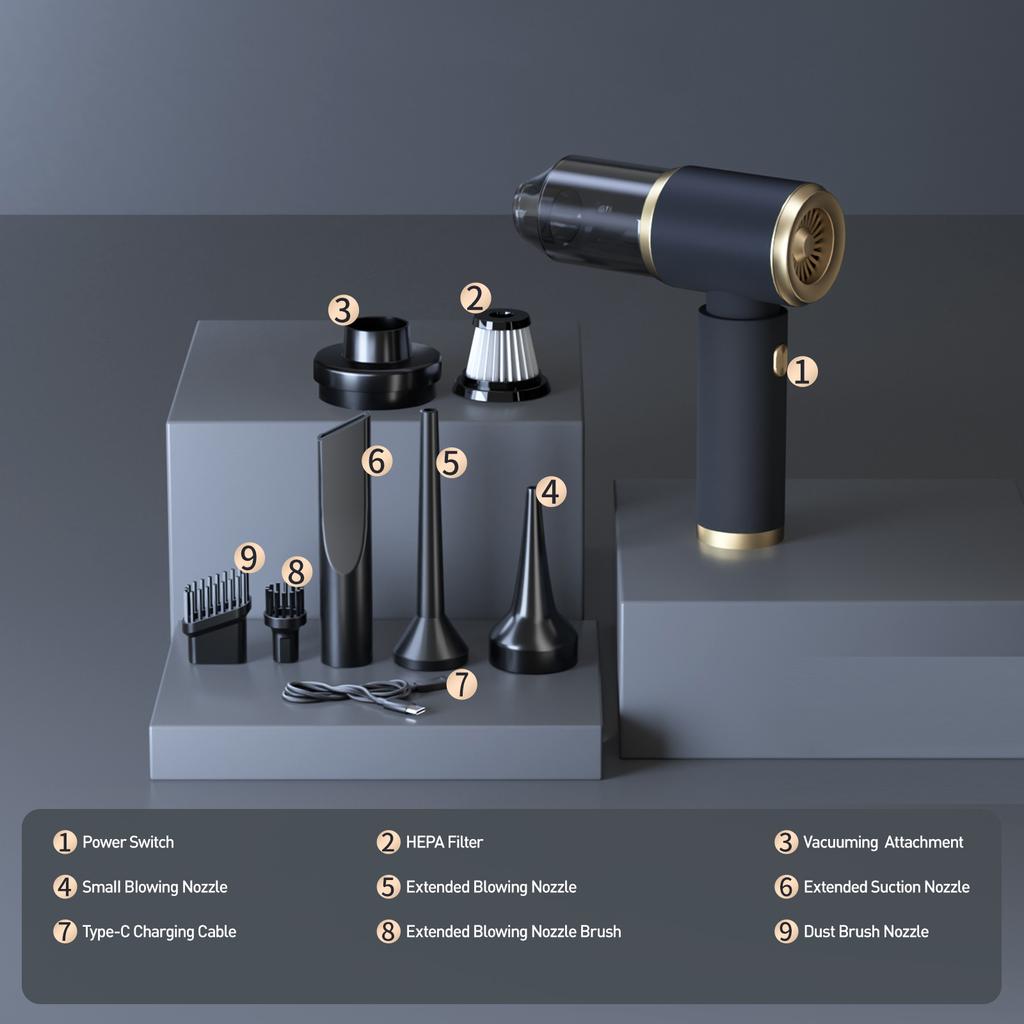 3
2
1
6
5
4
9
8
7

1 Power Switch
2 HEPA Filter
3 Vacuuming Attachment
4 Small Blowing Nozzle
5 Extended Blowing Nozzle
6 Extended Suction Nozzle
7 Type-C Charging Cable
8 Extended Blowing Nozzle Brush
9 Dust Brush Nozzle