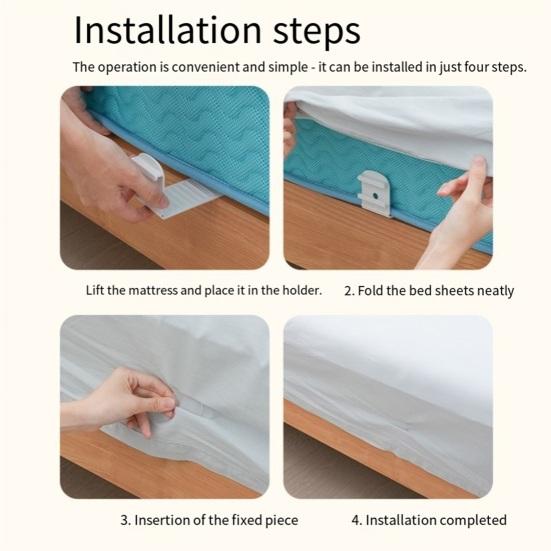 Installation steps

The operation is convenient and simple - it can be installed in just four steps.

Lift the mattress and place it in the holder.

2. Fold the bed sheets neatly

3. Insertion of the fixed piece

4. Installation completed