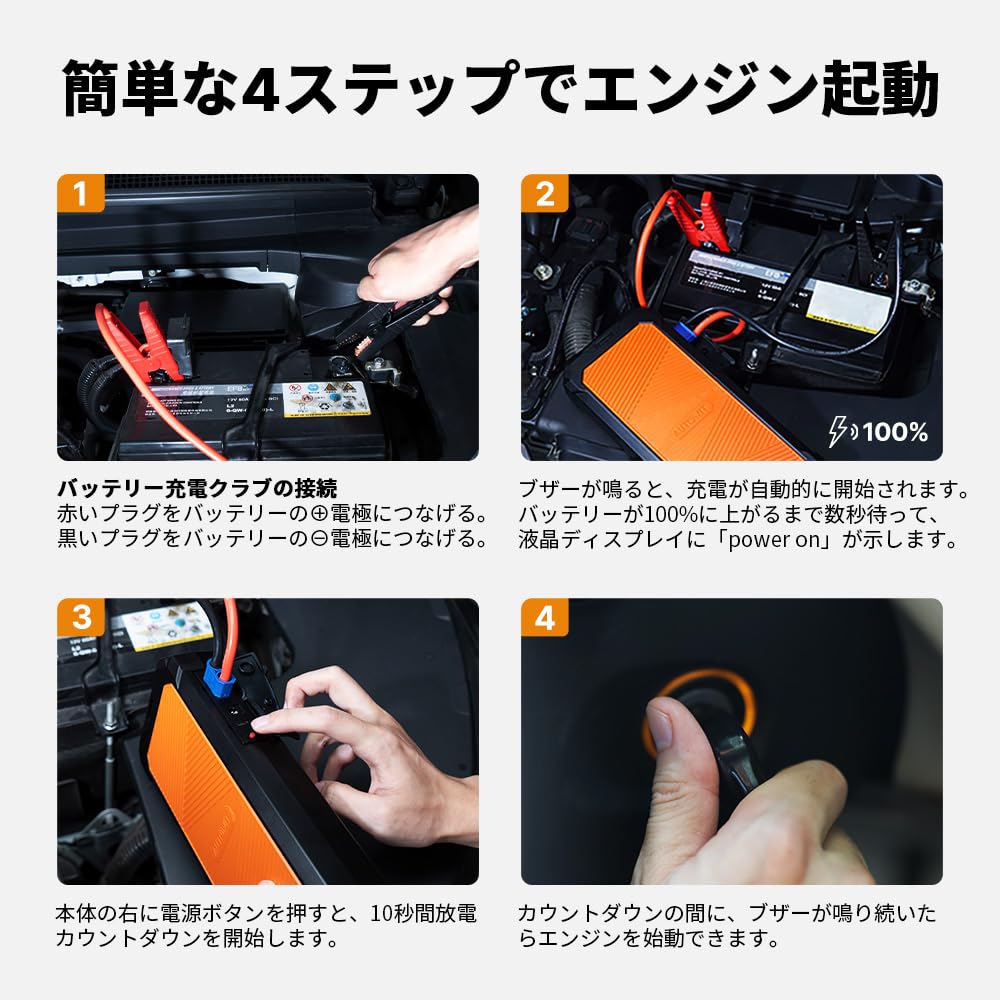 簡単な4ステップでエンジン起動

1

バッテリー充電クラブの接続
赤いプラグをバッテリーの⊕電極につなげる。
黒いプラグをバッテリーの⊖電極につなげる。

2

100%

ブザーが鳴ると、充電が自動的に開始されます。
バッテリーが100%に上がるまで数秒待って、
液晶ディスプレイに「power on」が示します。

3

本体の右に電源ボタンを押すと、10秒間放電カウントダウンを開始します。

4

カウントダウンの間に、ブザーが鳴り続いたらエンジンを始動できます。