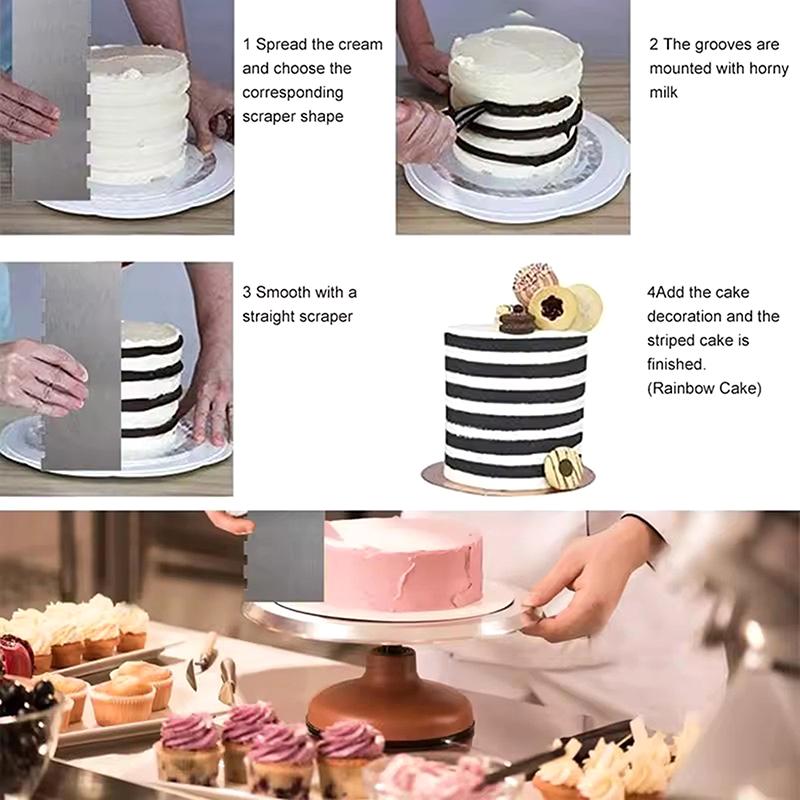 1 Spread the cream and choose the corresponding scraper shape

2 The grooves are mounted with horny milk

3 Smooth with a straight scraper

4Add the cake decoration and the striped cake is finished. (Rainbow Cake)