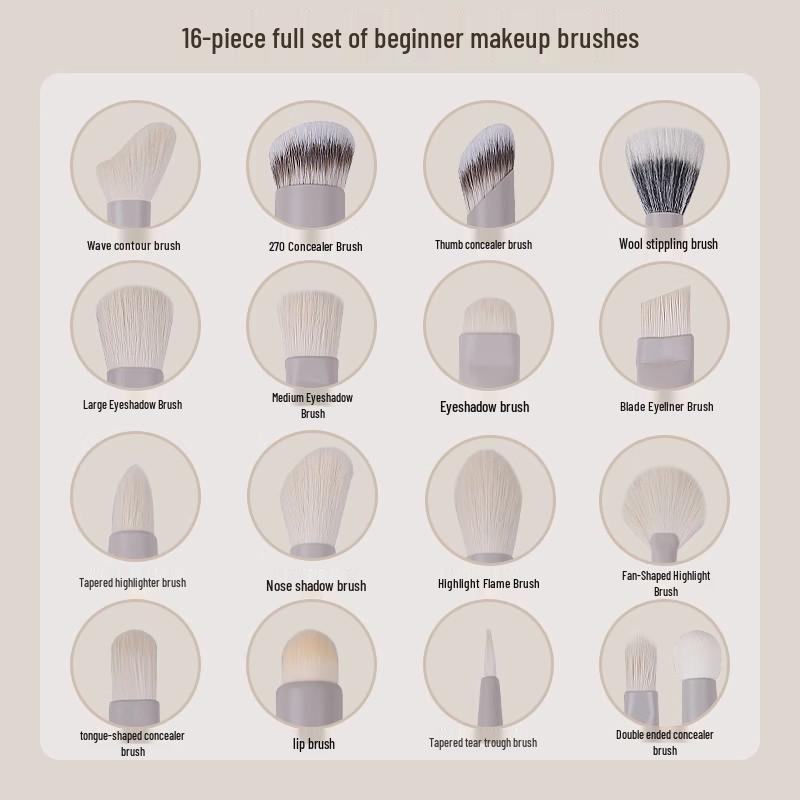 16-piece full set of beginner makeup brushes

Wave contour brush

270 Concealer Brush

Thumb concealer brush

Wool stippling brush

Large Eyeshadow Brush

Medium Eyeshadow Brush

Eyeshadow brush

Blade Eyeliner Brush

Tapered highlighter brush

Nose shadow brush

Highlight Flame Brush

Fan-Shaped Highlight Brush

tongue-shaped concealer brush

lip brush

Tapered tear trough brush

Double ended concealer brush