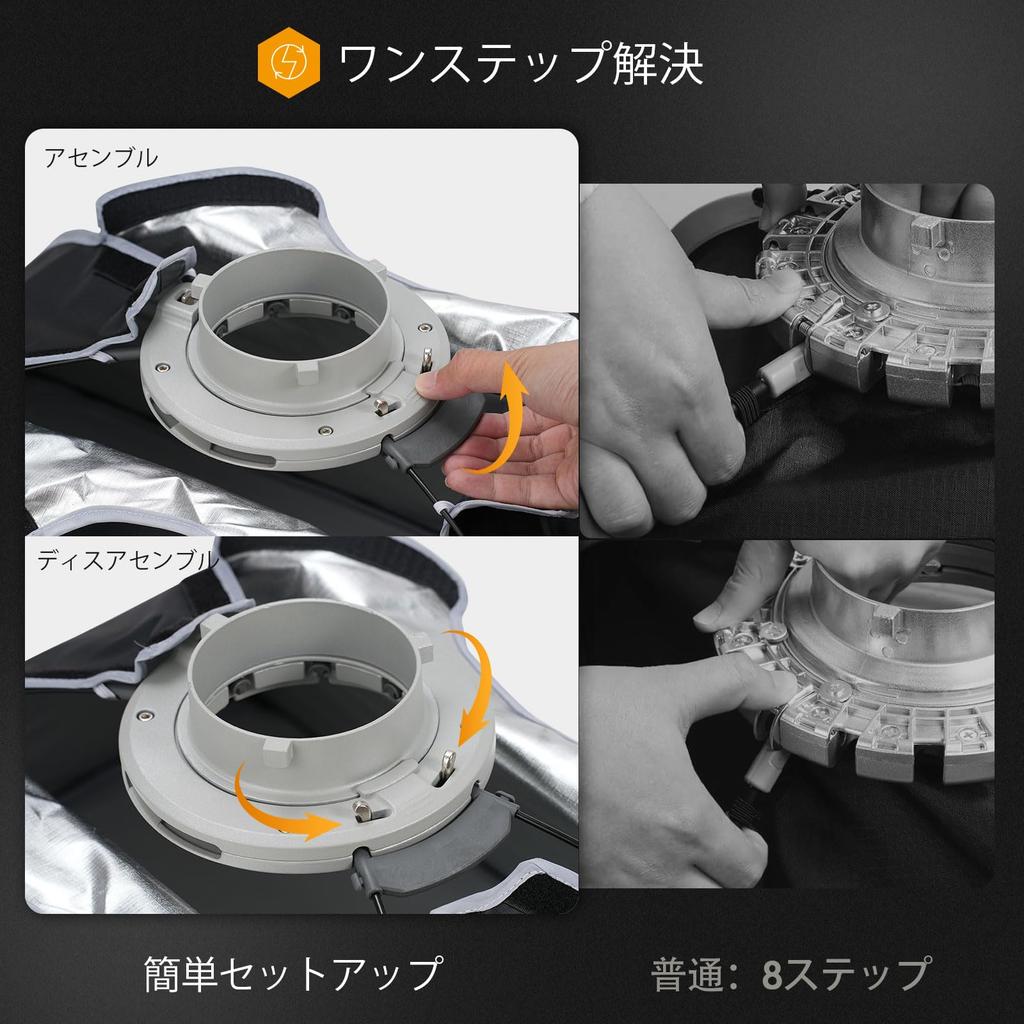 ワンステップ解決

アセンブル

ディスアセンブル

簡単セットアップ

普通：8ステップ