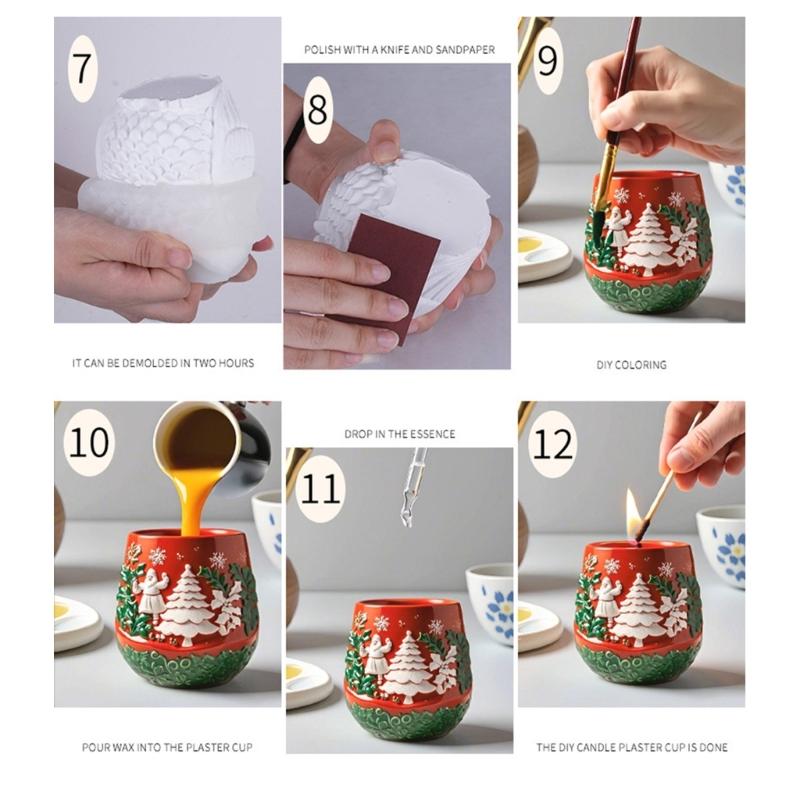 7

IT CAN BE DEMOLDED IN TWO HOURS

POLISH WITH A KNIFE AND SANDPAPER

8

9

DIY COLORING

10

POUR WAX INTO THE PLASTER CUP

DROP IN THE ESSENCE

11

12

THE DIY CANDLE PLASTER CUP IS DONE