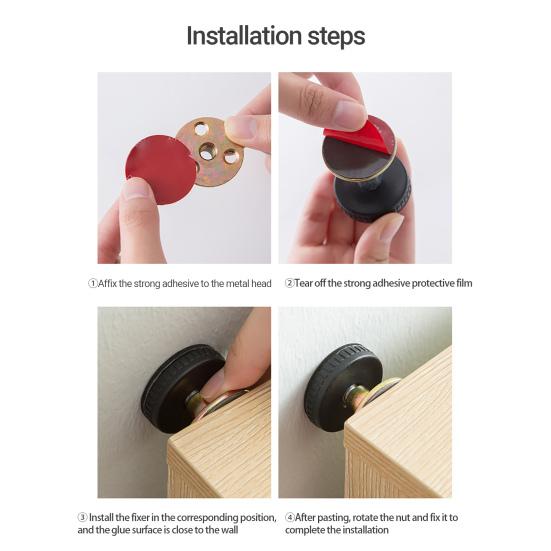 Installation steps

①Affix the strong adhesive to the metal head

②Tear off the strong adhesive protective film

③ Install the fixer in the corresponding position, and the glue surface is close to the wall

④After pasting, rotate the nut and fix it to complete the installation