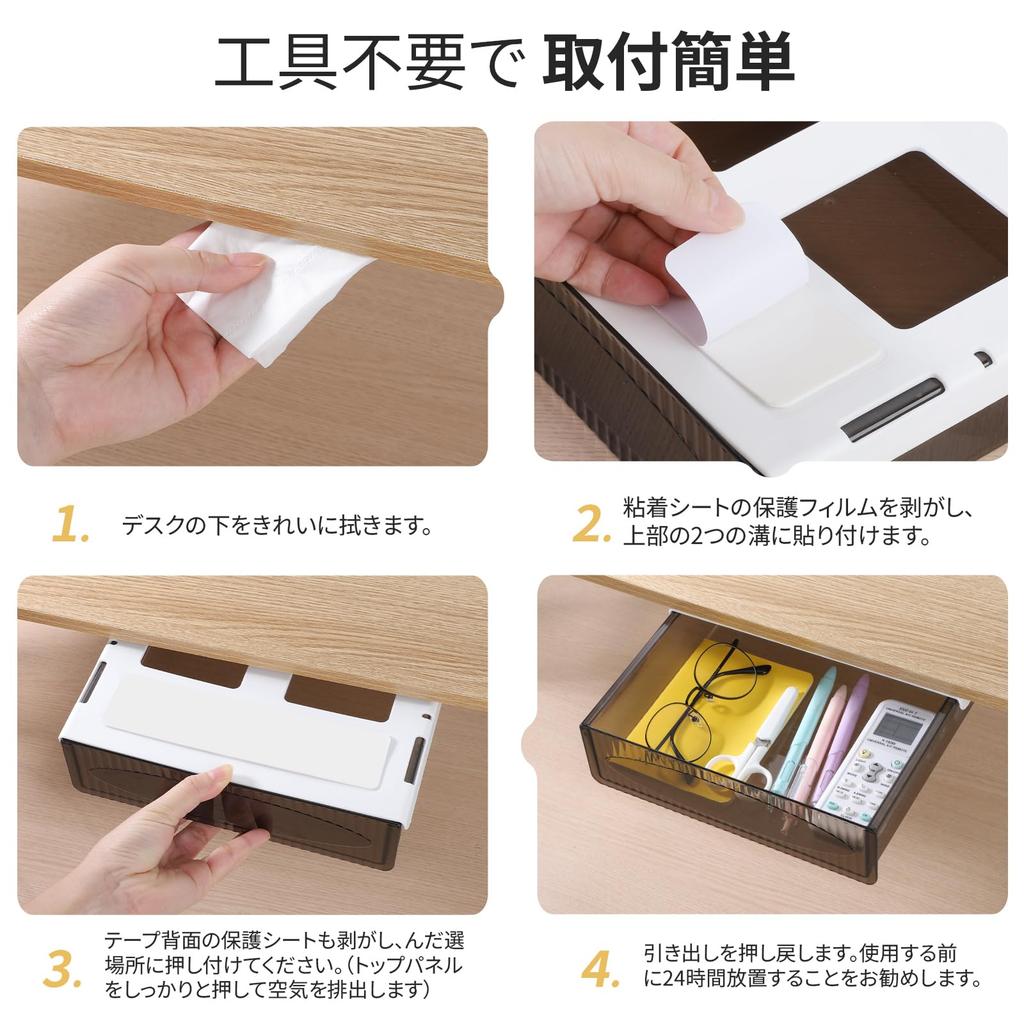 工具不要で 取付簡単

1. デスクの下をきれいに拭きます。

2. 粘着シートの保護フィルムを剥がし、上部の2つの溝に貼り付けます。

3. テープ背面の保護シートも剥がし､んだ選場所に押し付けてください。(トップパネルをしっかりと押して空気を排出します)

4. 引き出しを押し戻します。使用する前に24時間放置することをお勧めします。