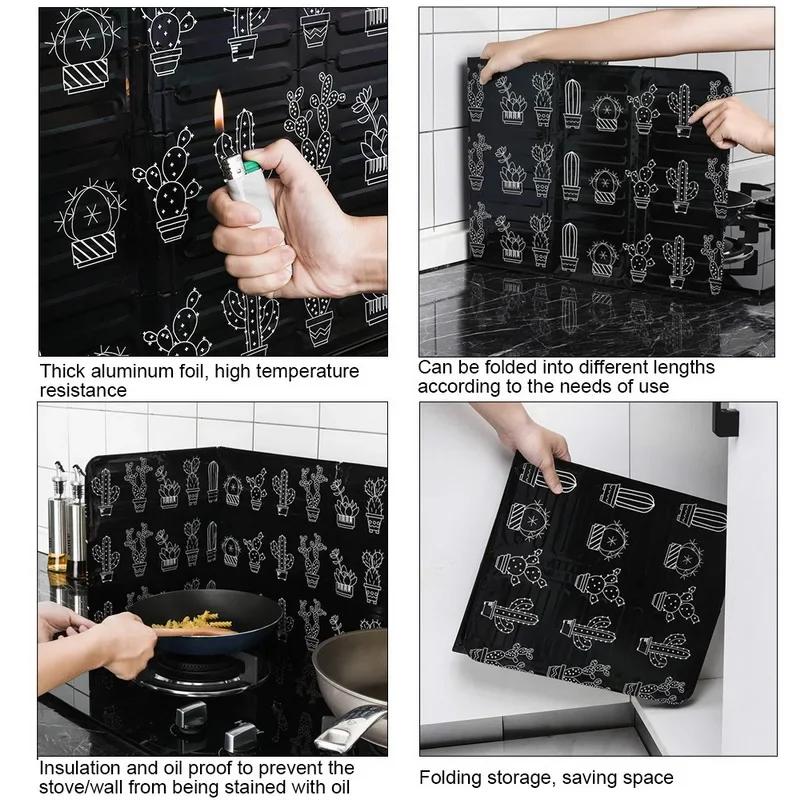 Thick aluminum foil, high temperature resistance

Can be folded into different lengths according to the needs of use

Insulation and oil proof to prevent the stove/wall from being stained with oil

Folding storage, saving space