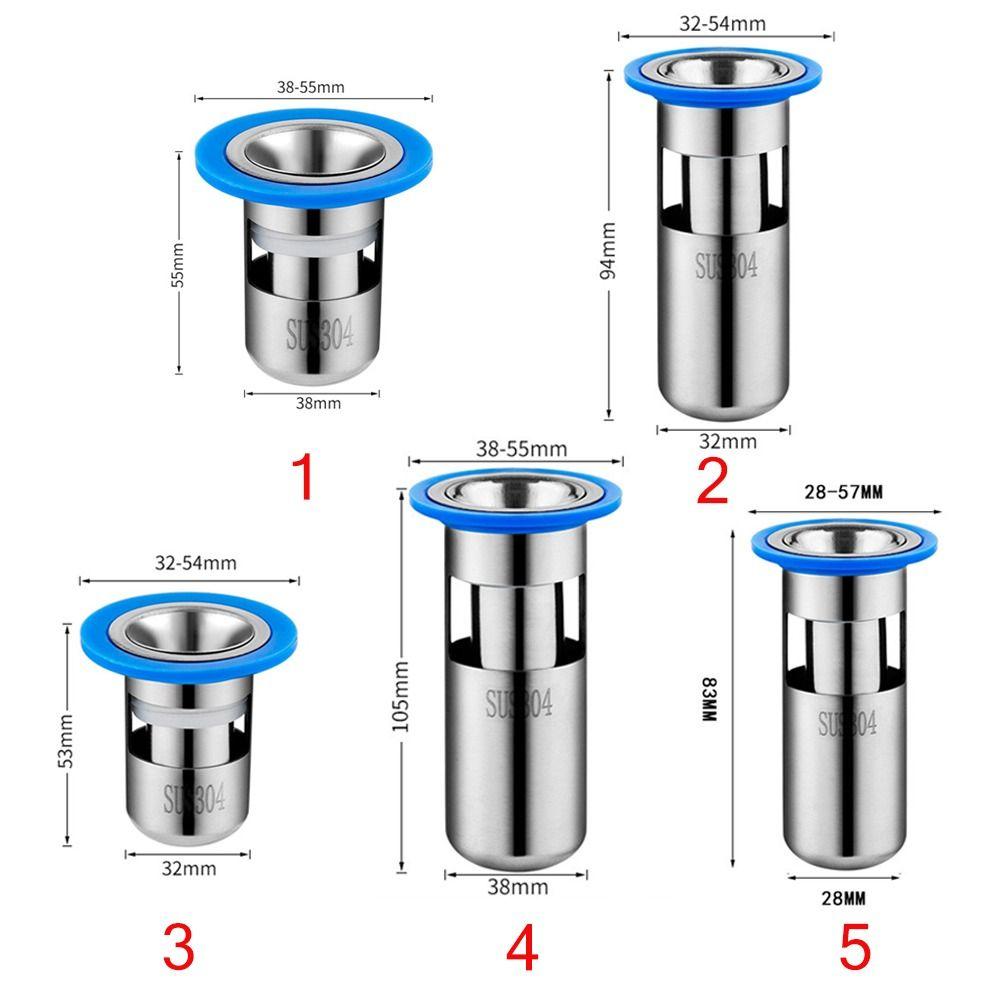 38-55mm
55mm
SUS304
38mm
1

32-54mm
94mm
SUS304
32mm
2

32-54mm
53mm
SUS304
32mm
3

38-55mm
105mm
SUS304
38mm
4

28-57MM
83MM
SUS304
28MM
5