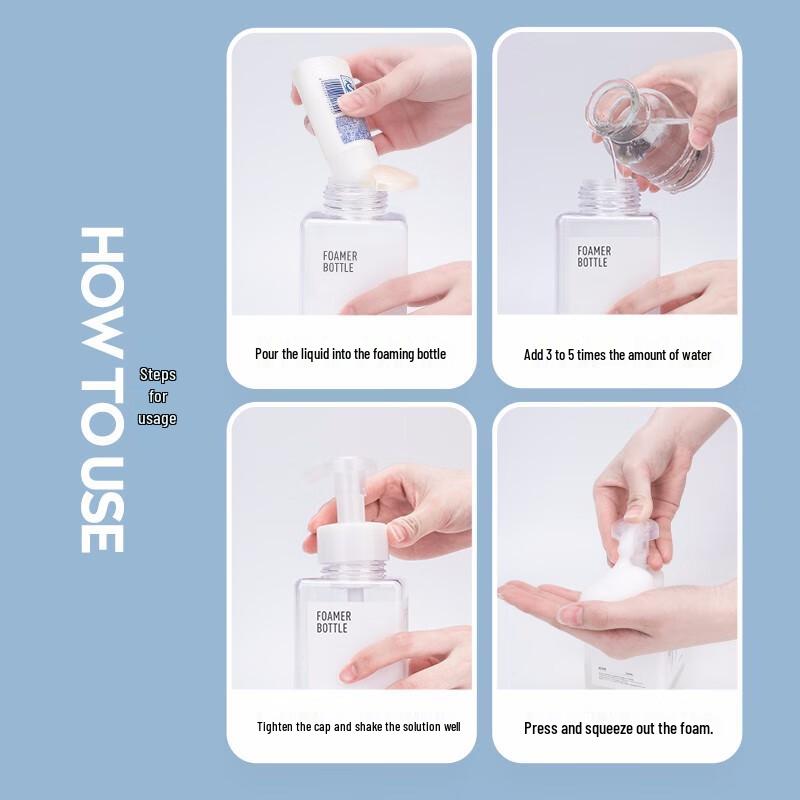 HOW TO USE

Steps for usage

FOAMER BOTTLE

Pour the liquid into the foaming bottle

FOAMER BOTTLE

Add 3 to 5 times the amount of water

FOAMER BOTTLE

Tighten the cap and shake the solution well

Press and squeeze out the foam.