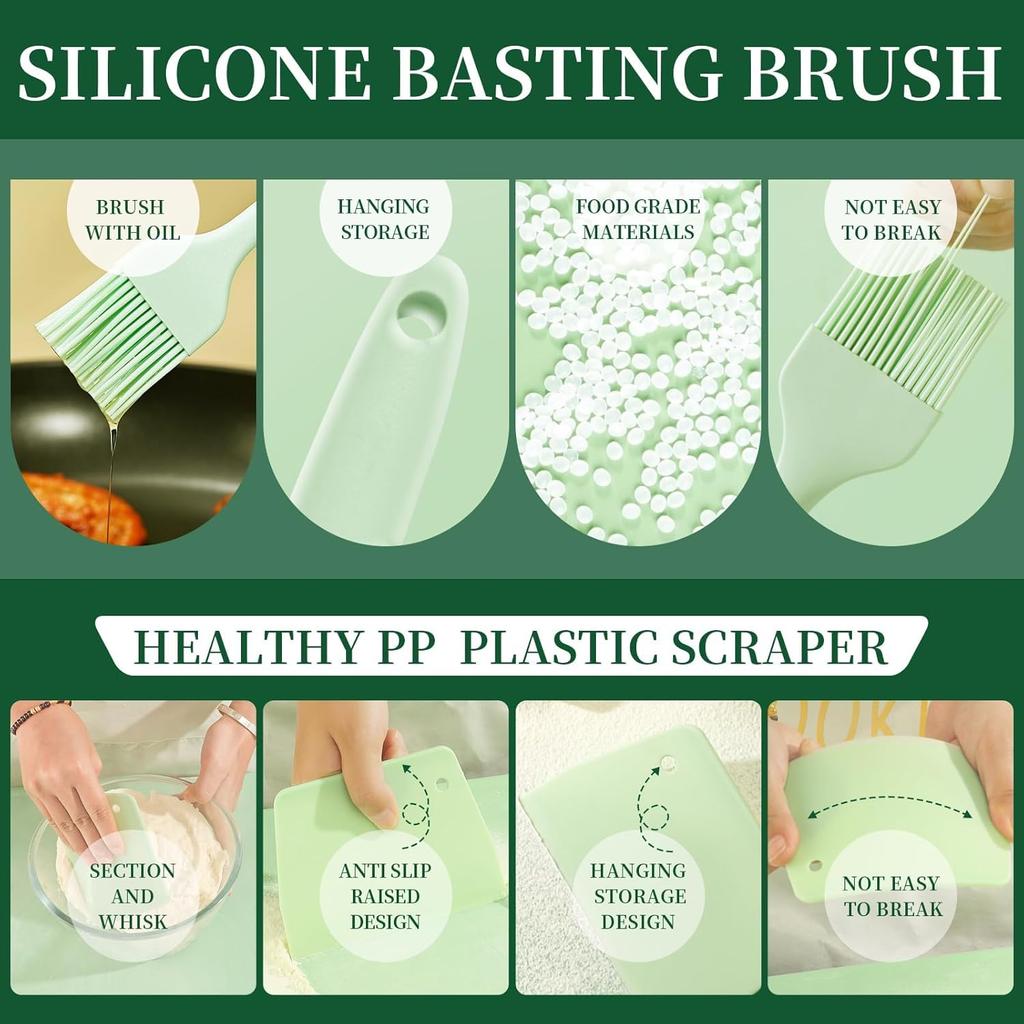 SILICONE BASTING BRUSH

BRUSH WITH OIL

HANGING STORAGE

FOOD GRADE MATERIALS

NOT EASY TO BREAK

HEALTHY PP PLASTIC SCRAPER

SECTION AND WHISK

ANTI SLIP RAISED DESIGN

HANGING STORAGE DESIGN

NOT EASY TO BREAK