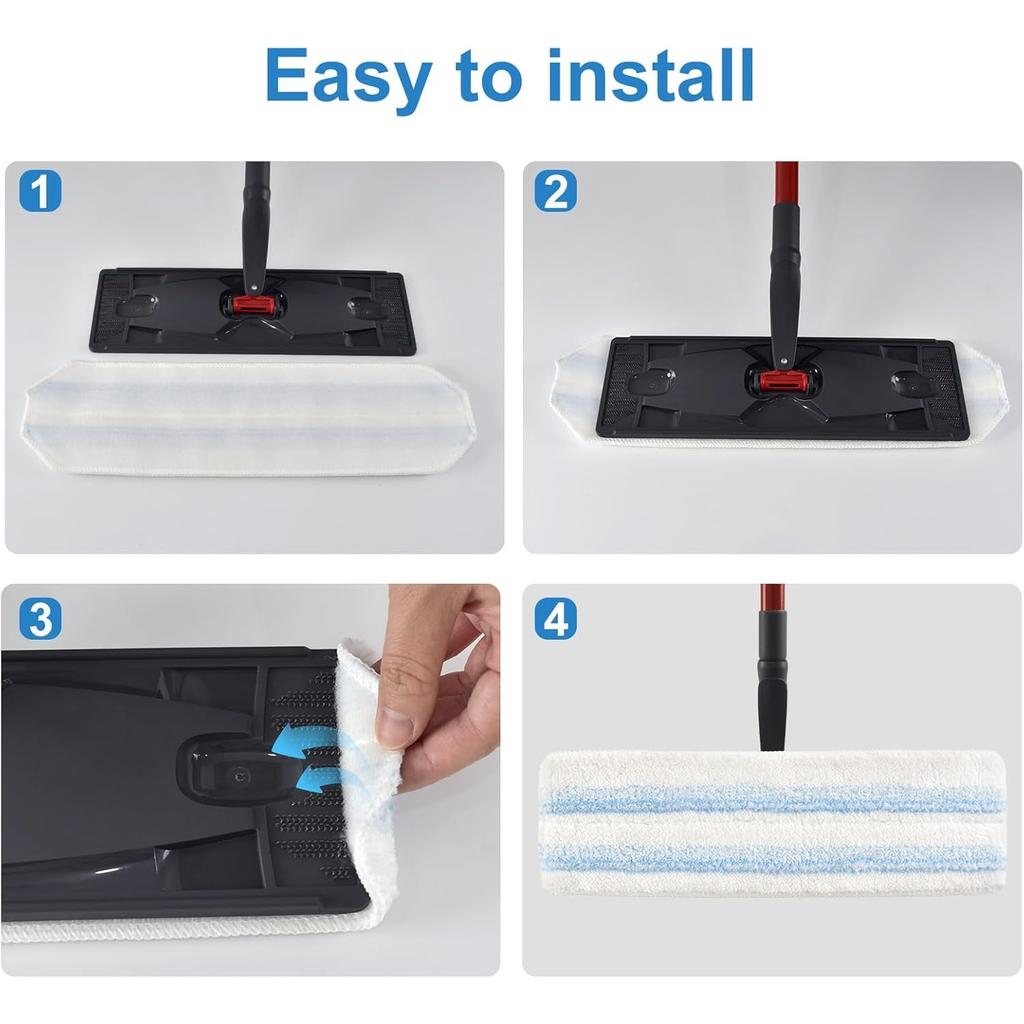 Easy to install

1

2

3

4