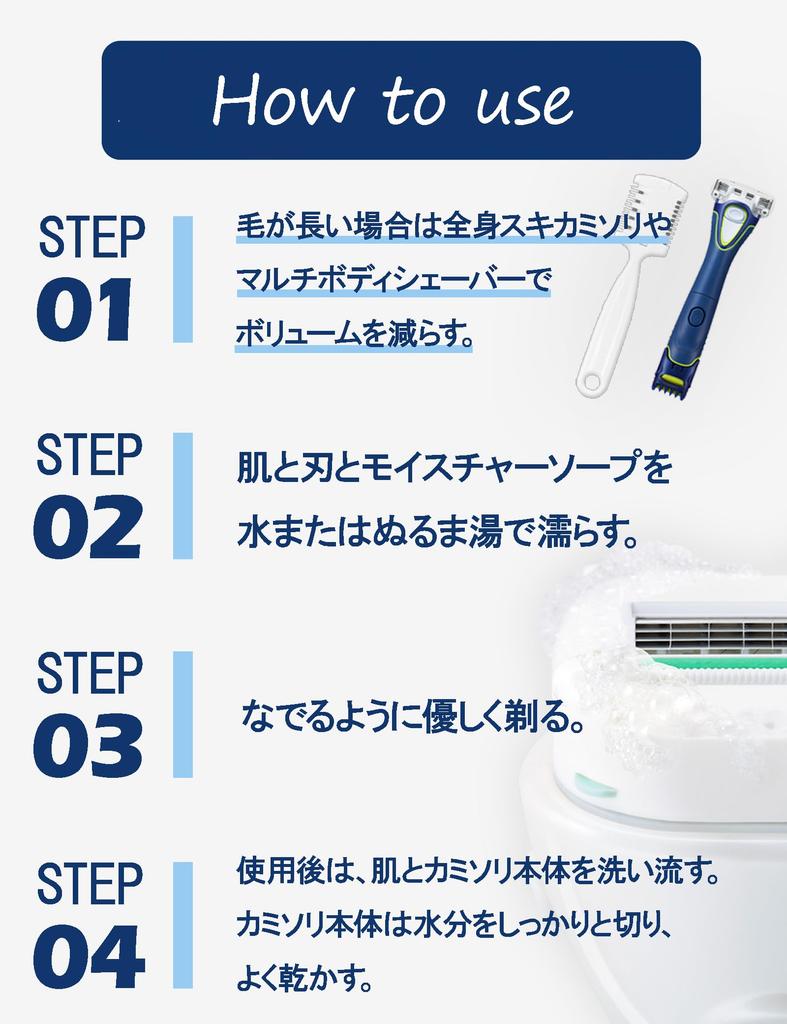 How to use

STEP 01

毛が長い場合は全身スキカミソリやマルチボディシェーバーでボリュームを減らす。

STEP 02

肌と刃とモイスチャーソープを水またはぬるま湯で濡らす。

STEP 03

なでるように優しく剃る。

STEP 04

使用後は、肌とカミソリ本体を洗い流す。カミソリ本体は水分をしっかりと切り、よく乾かす。