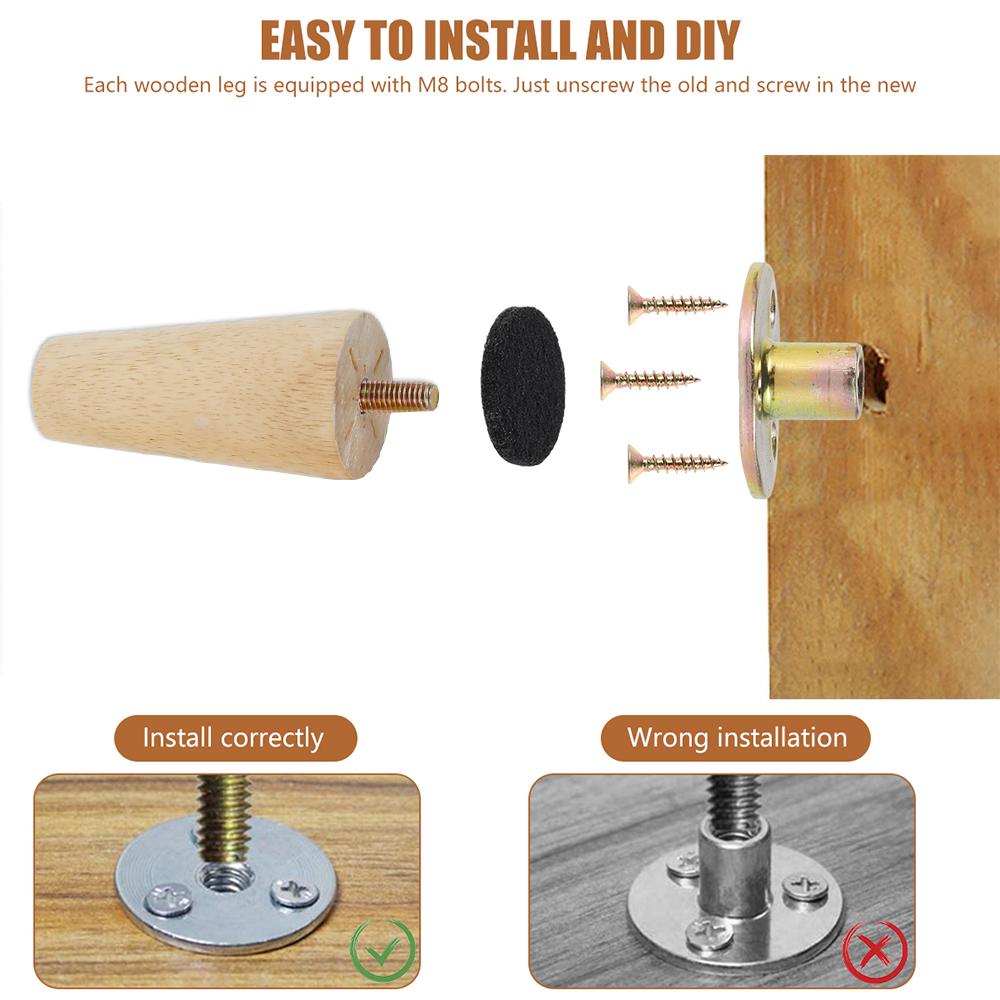 EASY TO INSTALL AND DIY

Each wooden leg is equipped with M8 bolts. Just unscrew the old and screw in the new

Install correctly

Wrong installation